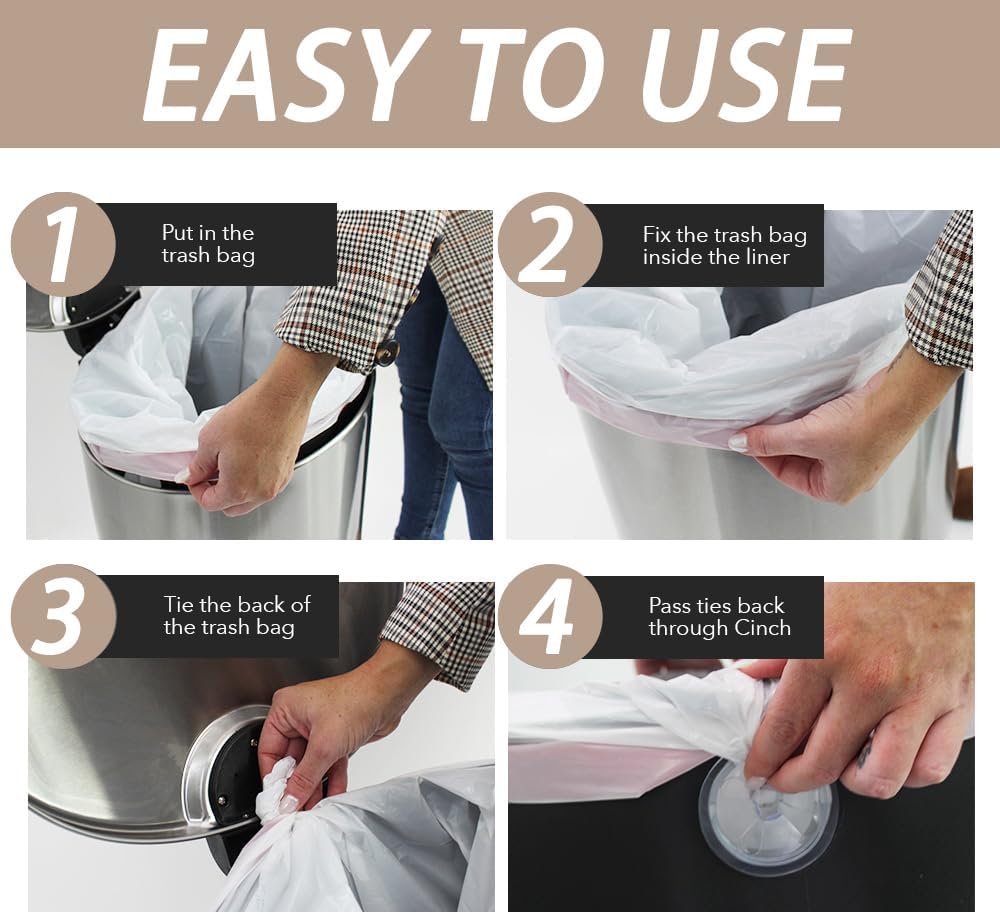 EASY TO USE

1
Put in the trash bag

2
Fix the trash bag inside the liner

3
Tie the back of the trash bag

4
Pass ties back through Cinch