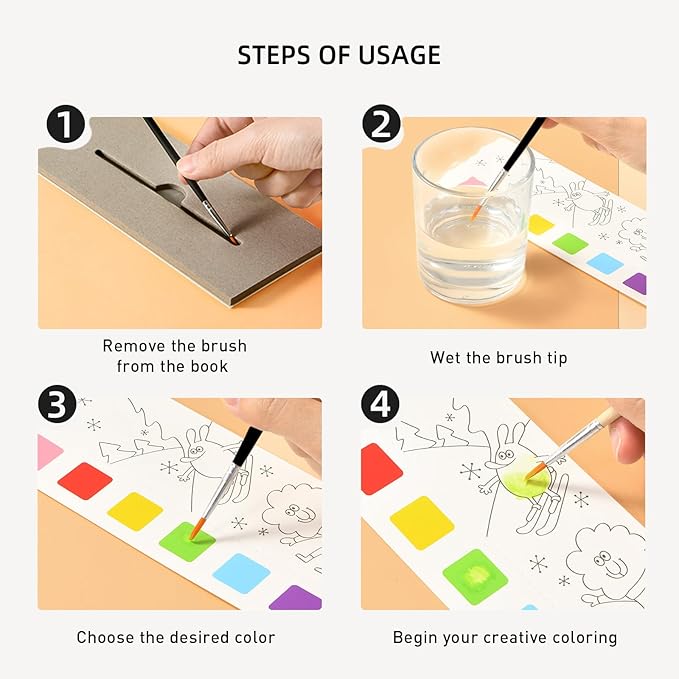 STEPS OF USAGE

1

Remove the brush from the book

2

Wet the brush tip

3

Choose the desired color

4

Begin your creative coloring