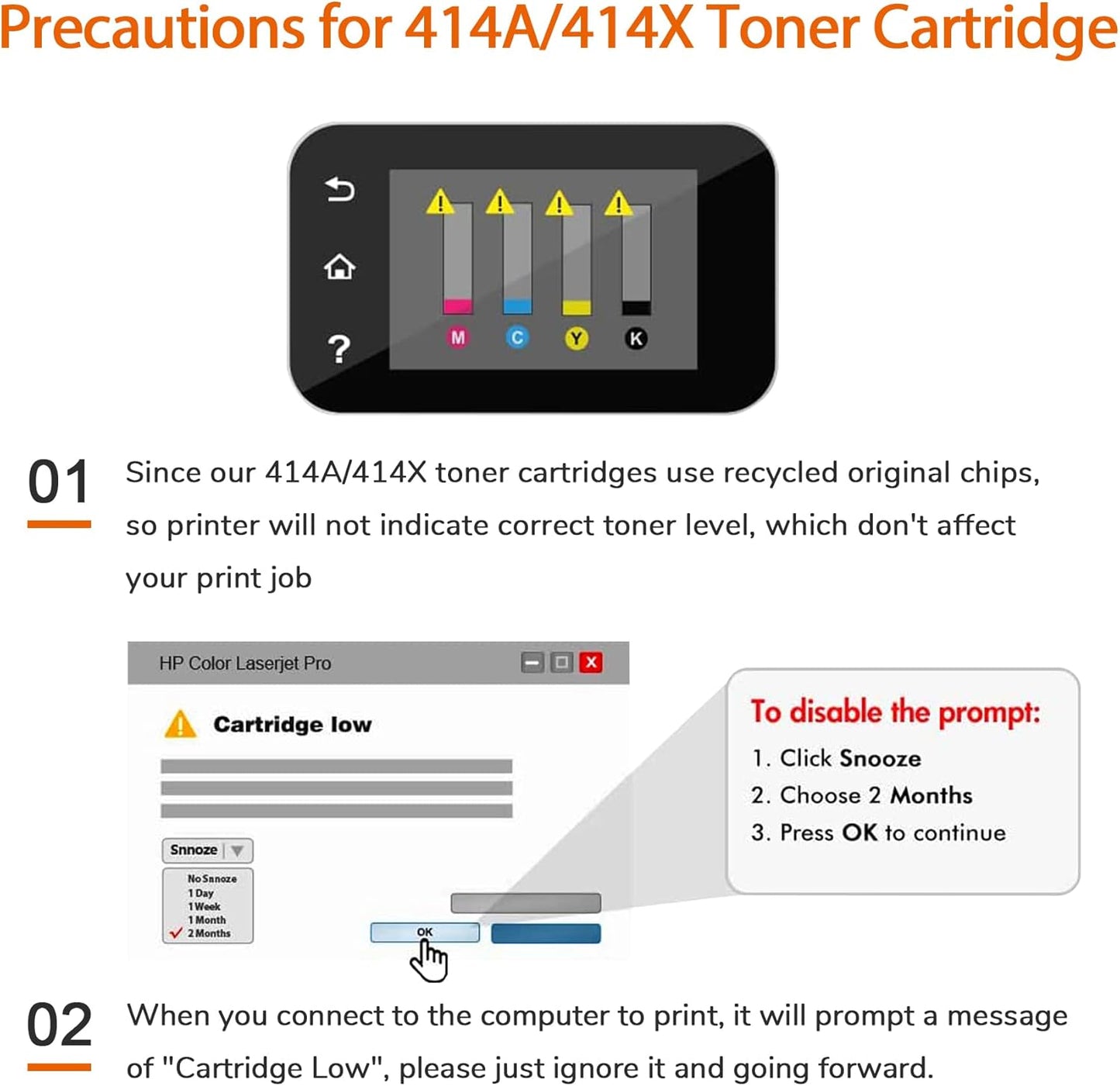 Precautions for 414A/414X Toner Cartridge

?

M C Y K

01 Since our 414A/414X toner cartridges use recycled original chips, so printer will not indicate correct toner level, which don't affect your print job

HP Color Laserjet Pro

Cartridge low

Snnoze

No Snnoze
1 Day
1 Week
1 Month
2 Months

OK

To disable the prompt:
1. Click Snooze
2. Choose 2 Months
3. Press OK to continue

02 When you connect to the computer to print, it will prompt a message of "Cartridge Low", please just ignore it and going forward.