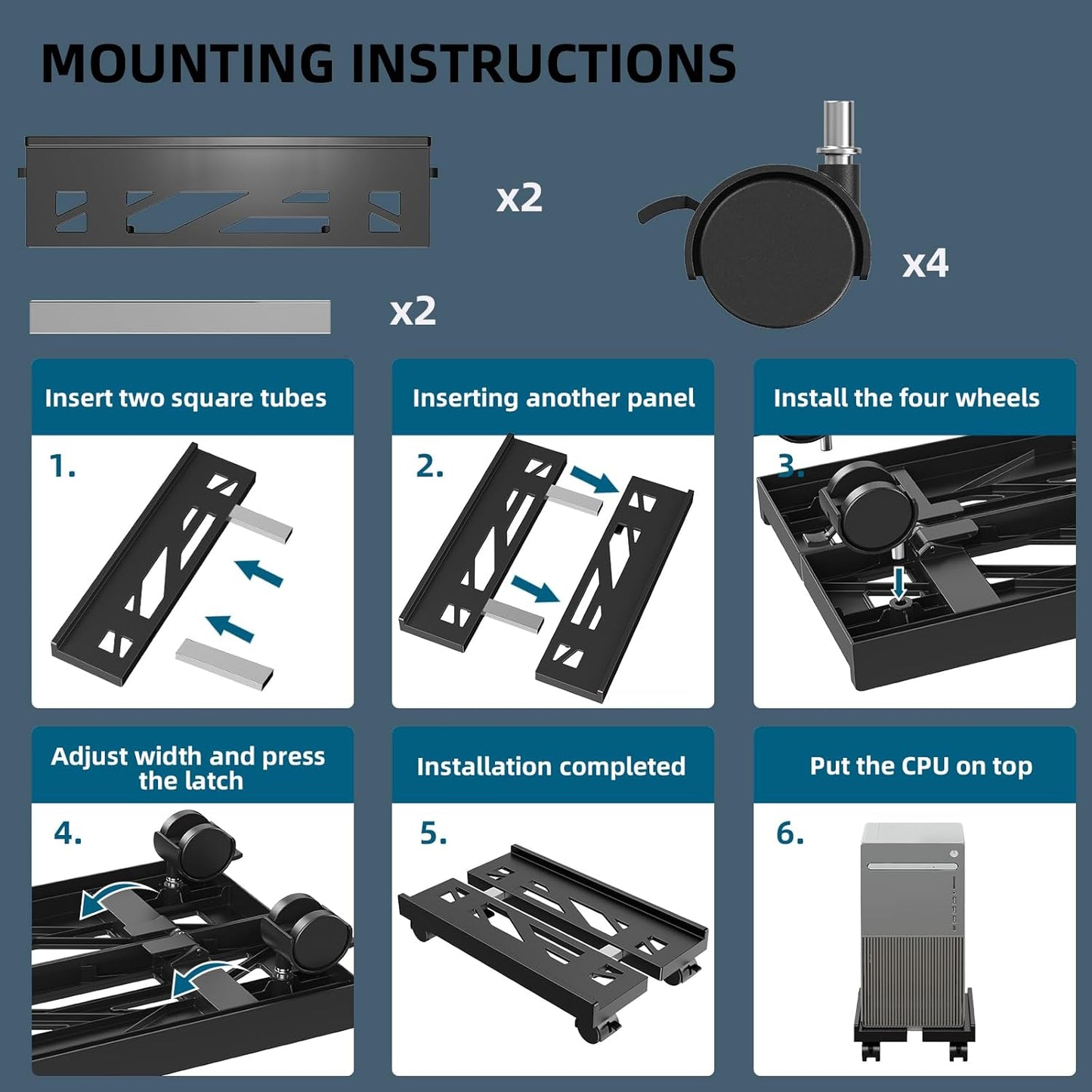 MOUNTING INSTRUCTIONS

x2

x4

x2

Insert two square tubes

1.

Inserting another panel

2.

Install the four wheels

3.

Adjust width and press the latch

4.

Installation completed

5.

Put the CPU on top

6.