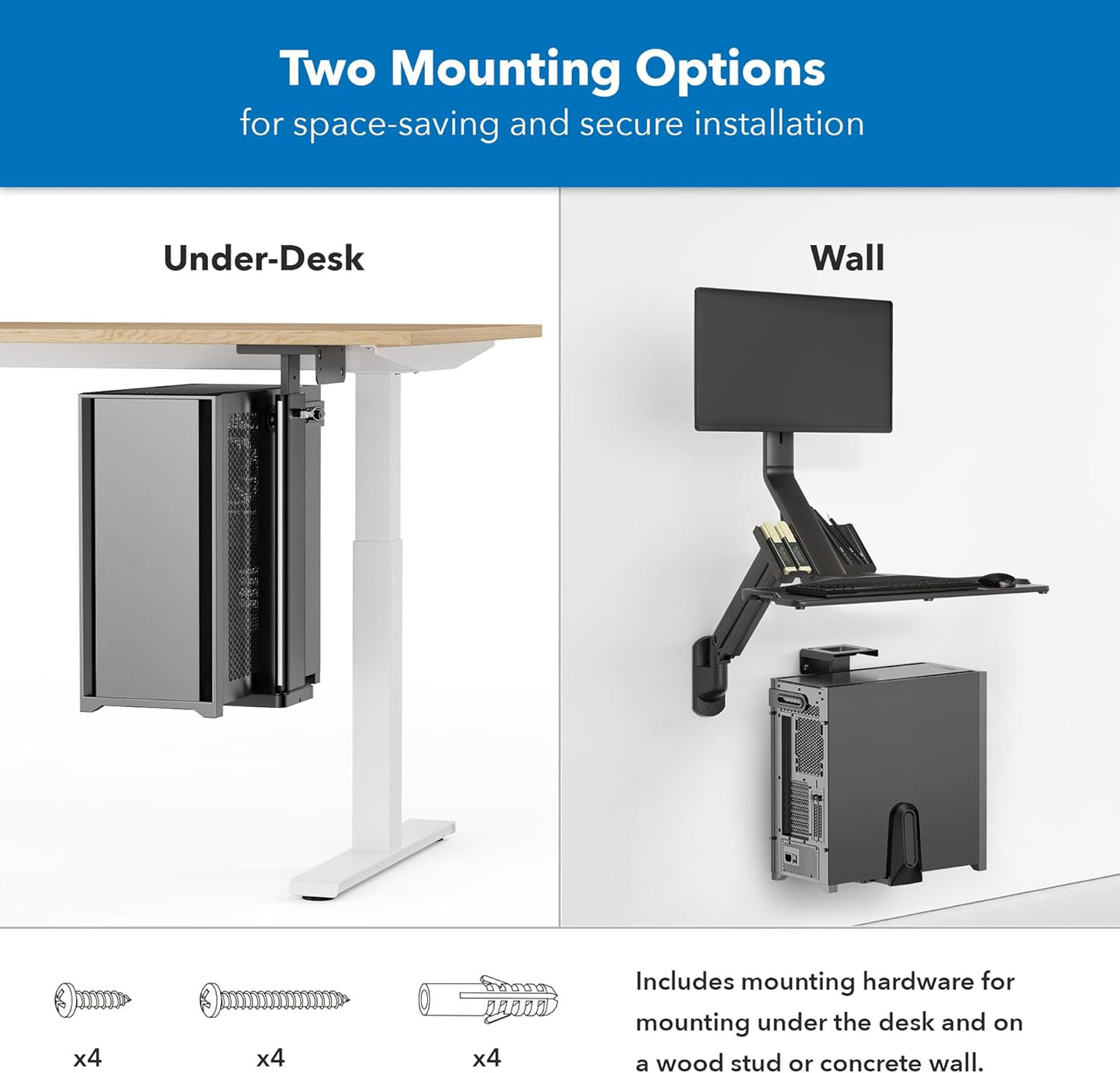 Two Mounting Options
for space-saving and secure installation

Under-Desk

Wall

x4

x4

x4

Includes mounting hardware for mounting under the desk and on a wood stud or concrete wall.