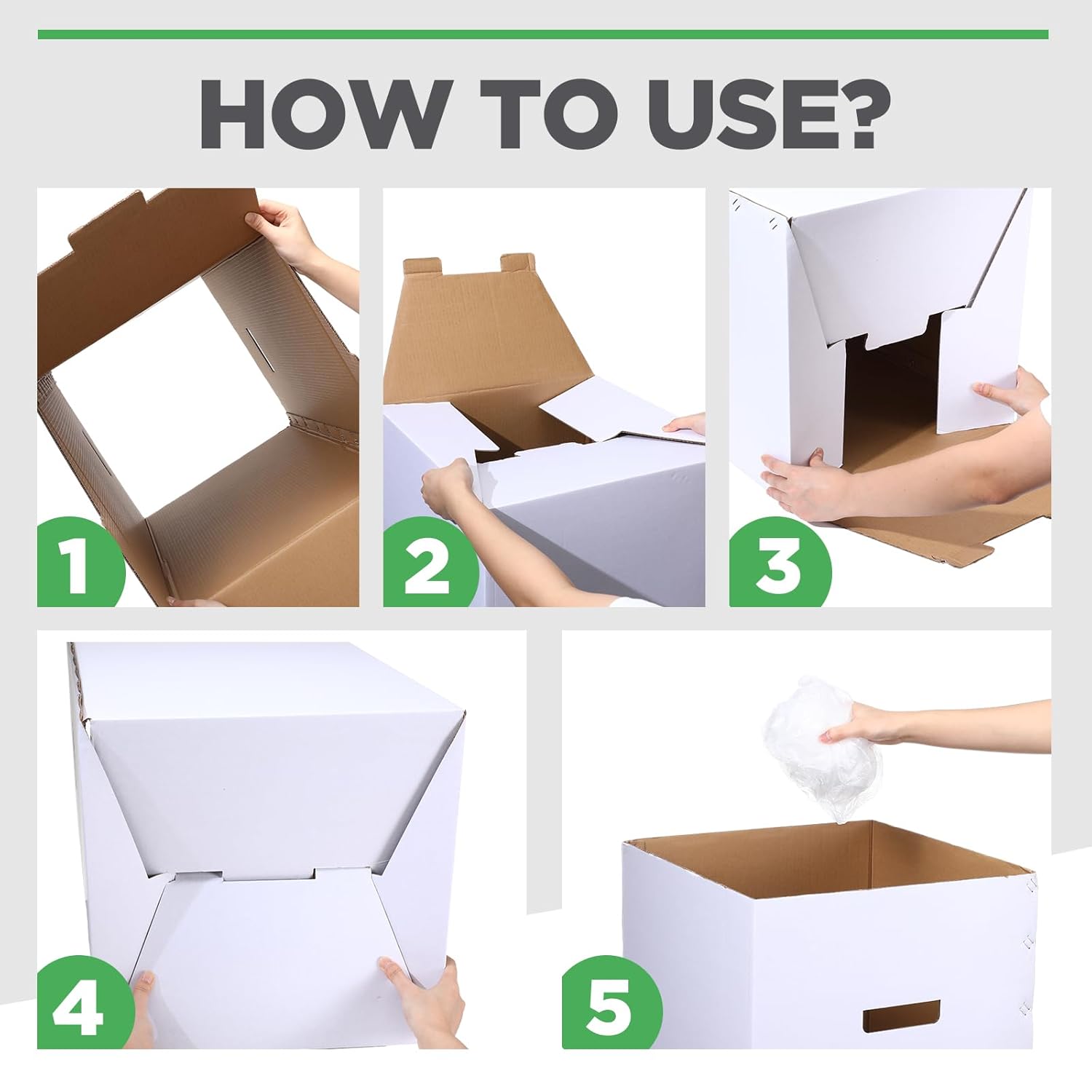 HOW TO USE?

1

2

3

4

5