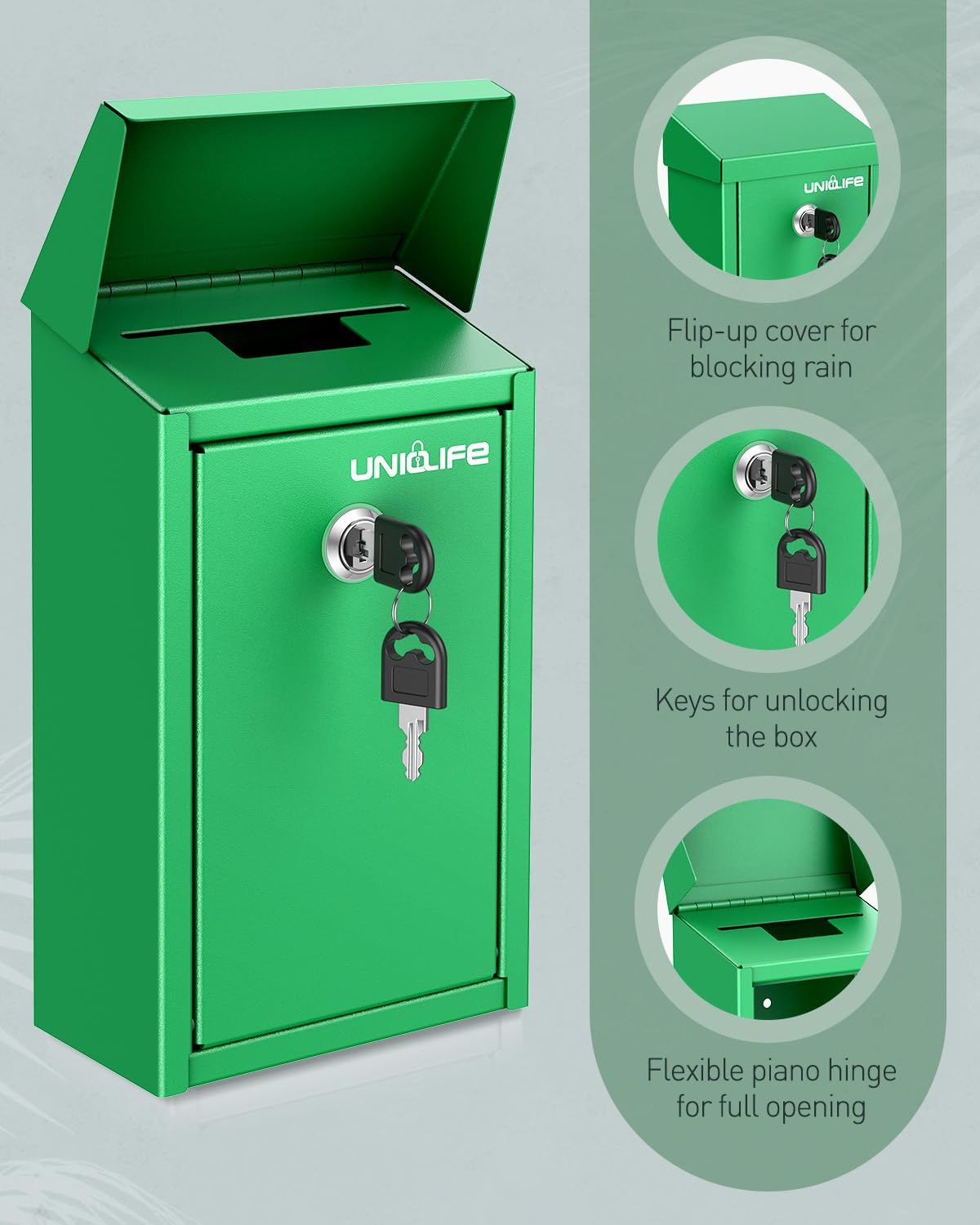 UNIQLIFE

UNIQLIFE

Flip-up cover for blocking rain

Keys for unlocking the box

Flexible piano hinge for full opening