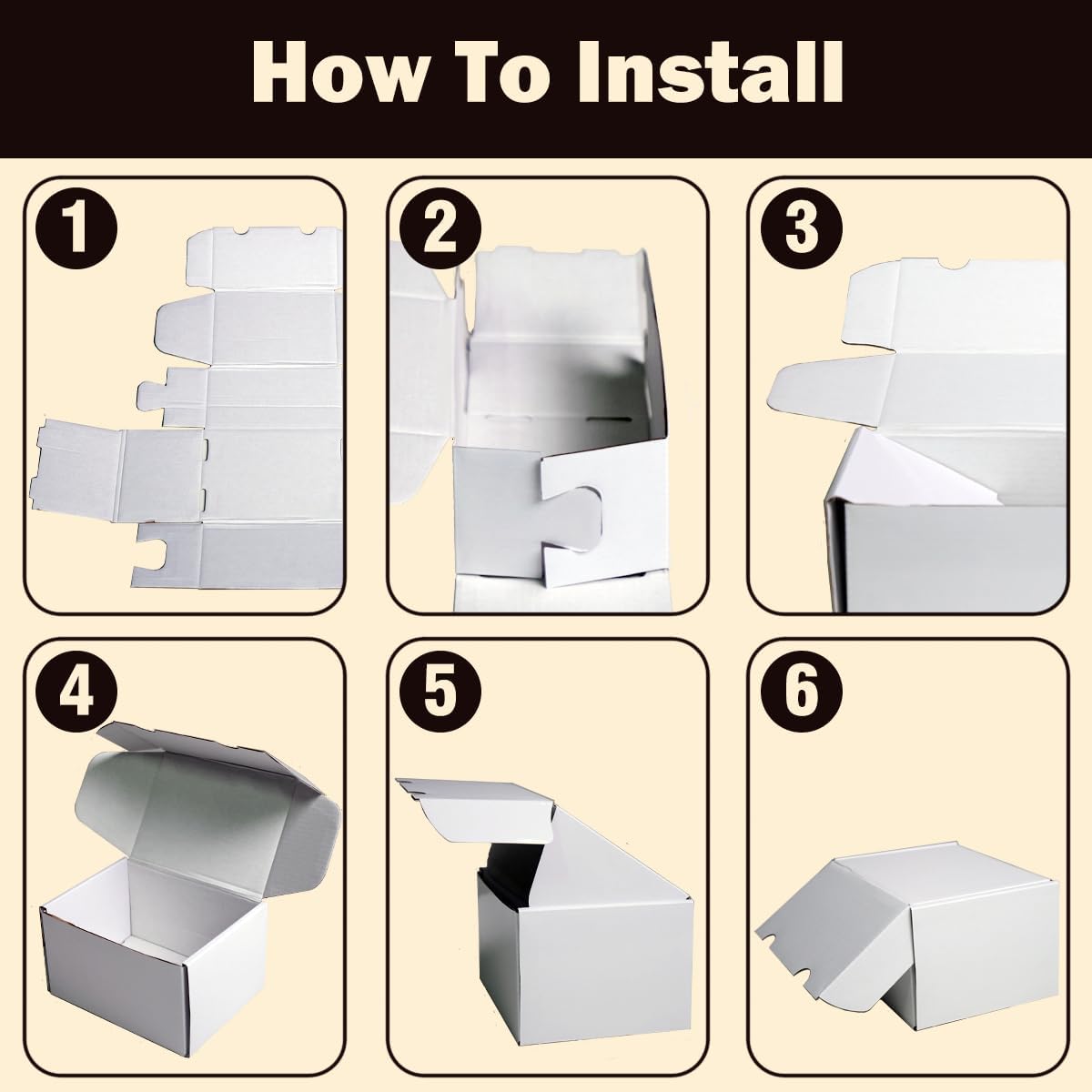 How To Install

1

2

3

4

5

6