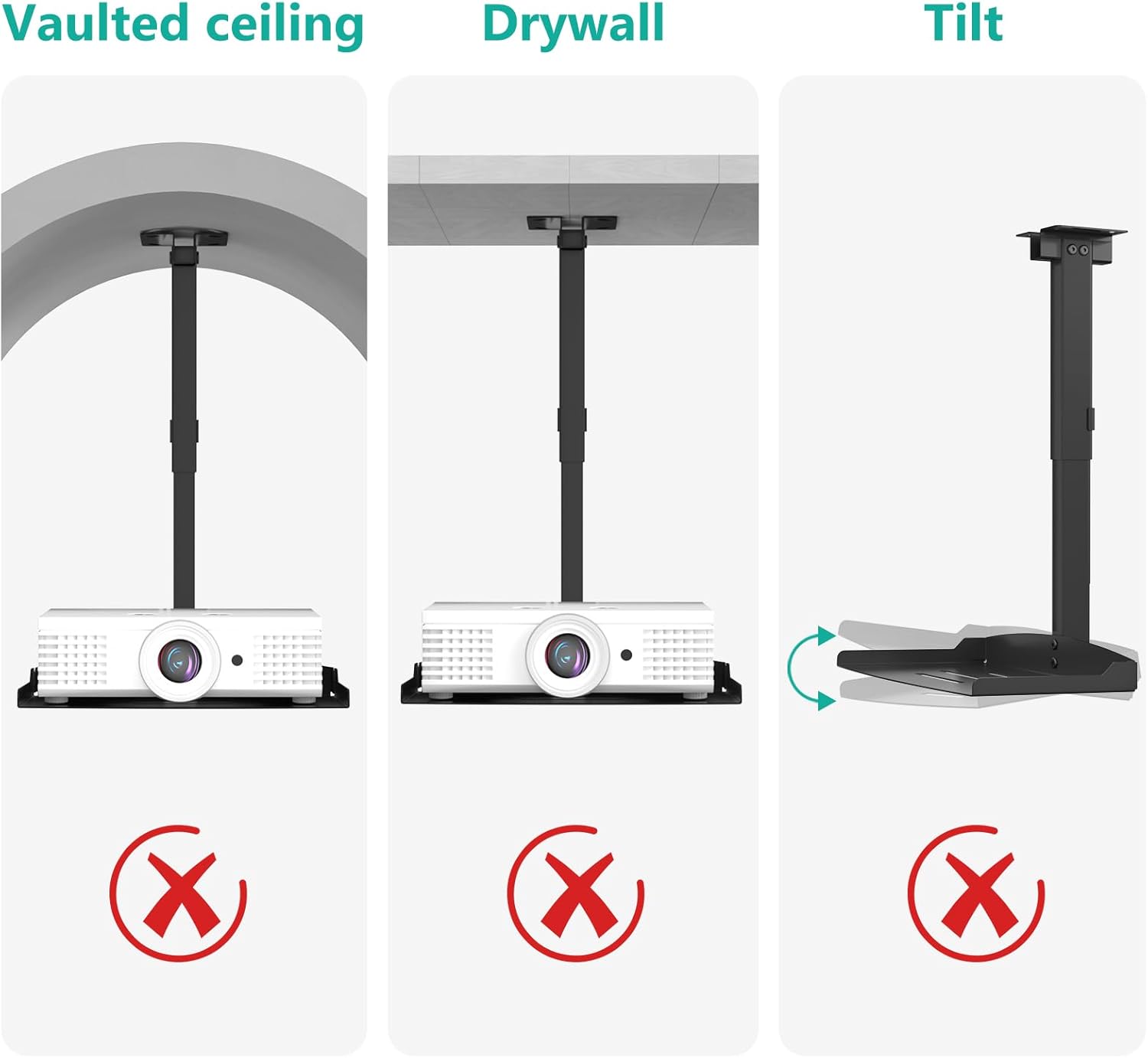 Vaulted ceiling

Drywall

Tilt