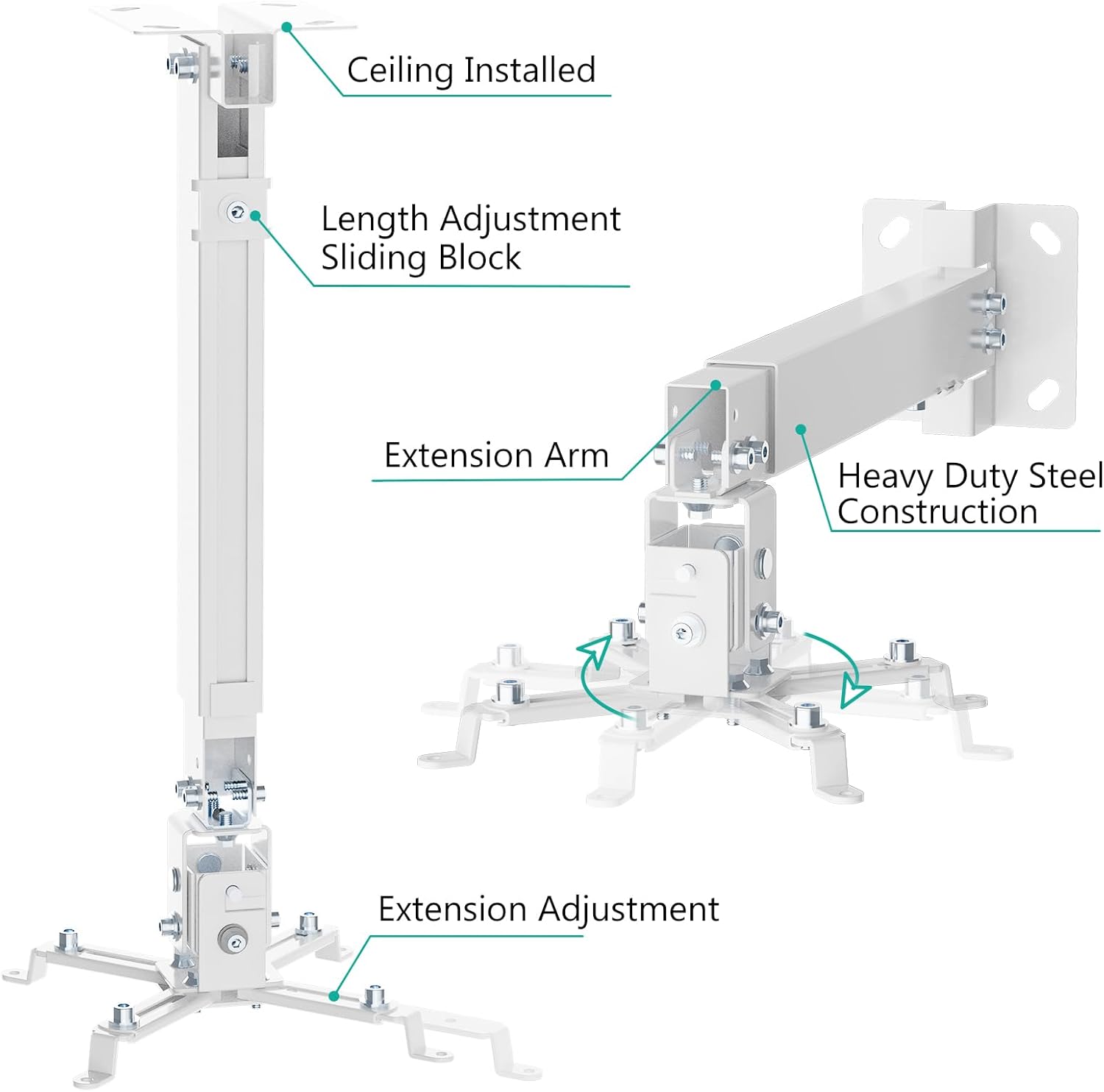 Ceiling Installed

Length Adjustment
Sliding Block

Extension Arm

Heavy Duty Steel
Construction

Extension Adjustment