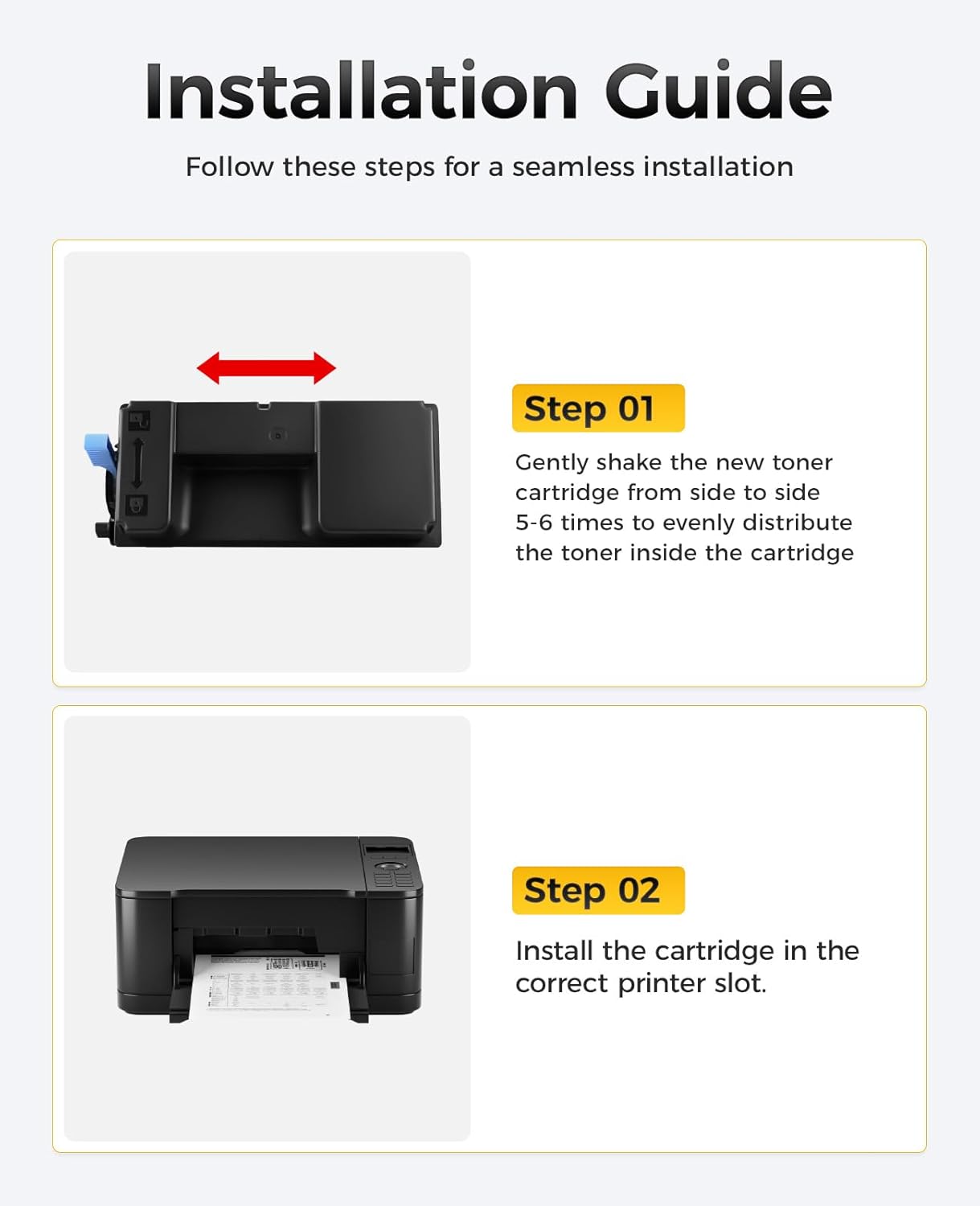 Installation Guide

Follow these steps for a seamless installation

Step 01

Gently shake the new toner cartridge from side to side 5-6 times to evenly distribute the toner inside the cartridge

Step 02

Install the cartridge in the correct printer slot.