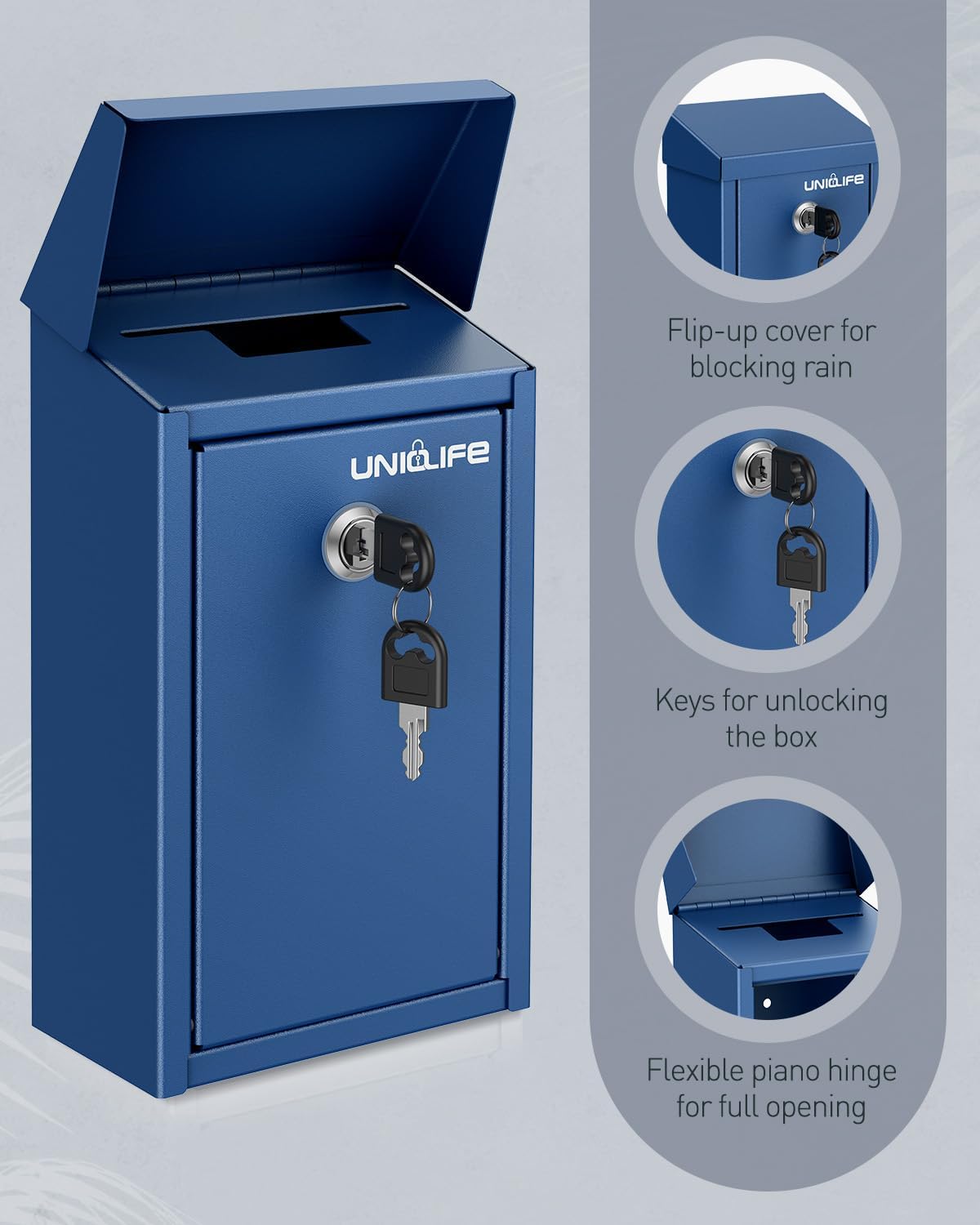 UNIQLIFE

UNIQLIFE

Flip-up cover for blocking rain

Keys for unlocking the box

Flexible piano hinge for full opening