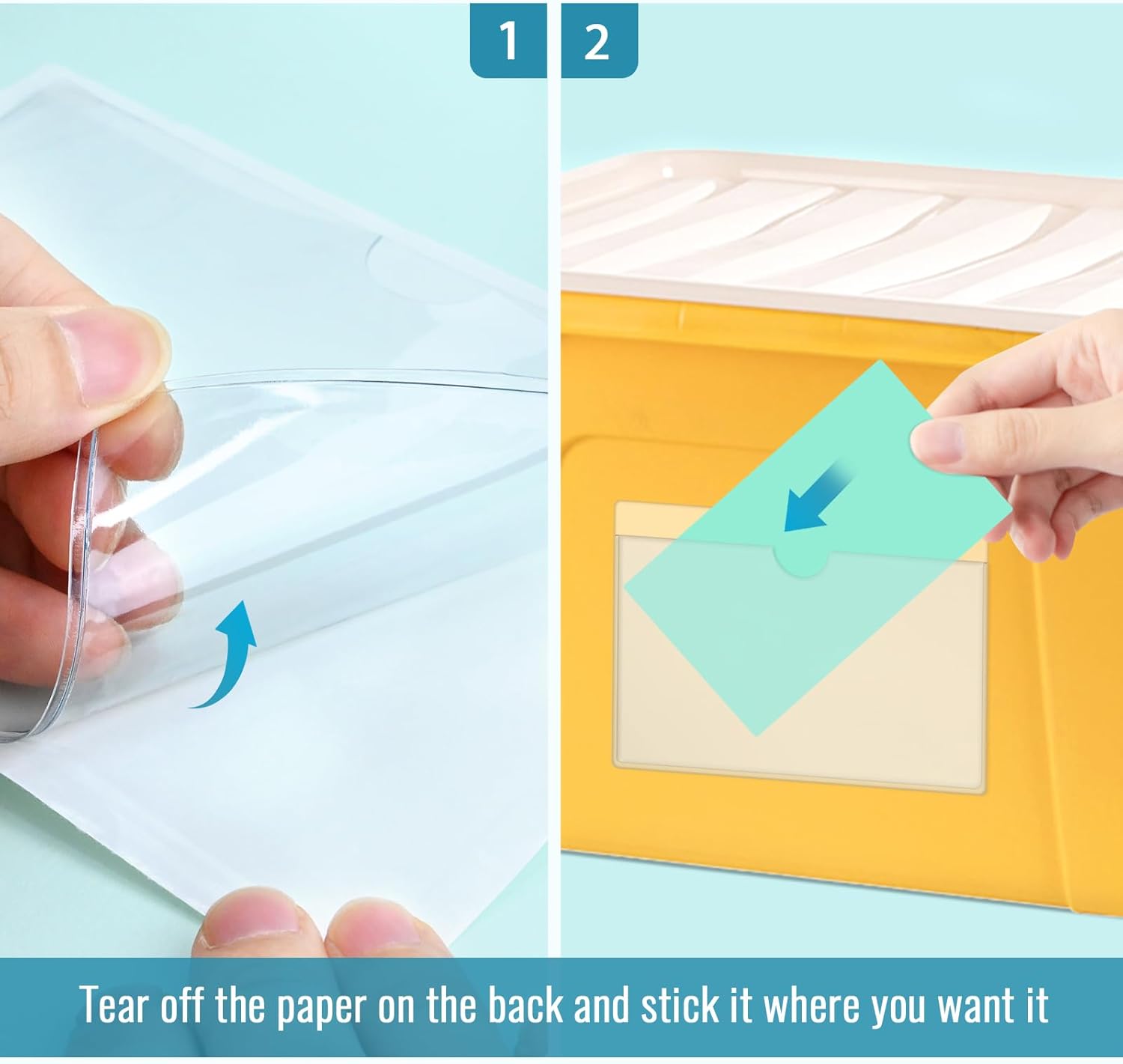 1

2

Tear off the paper on the back and stick it where you want it