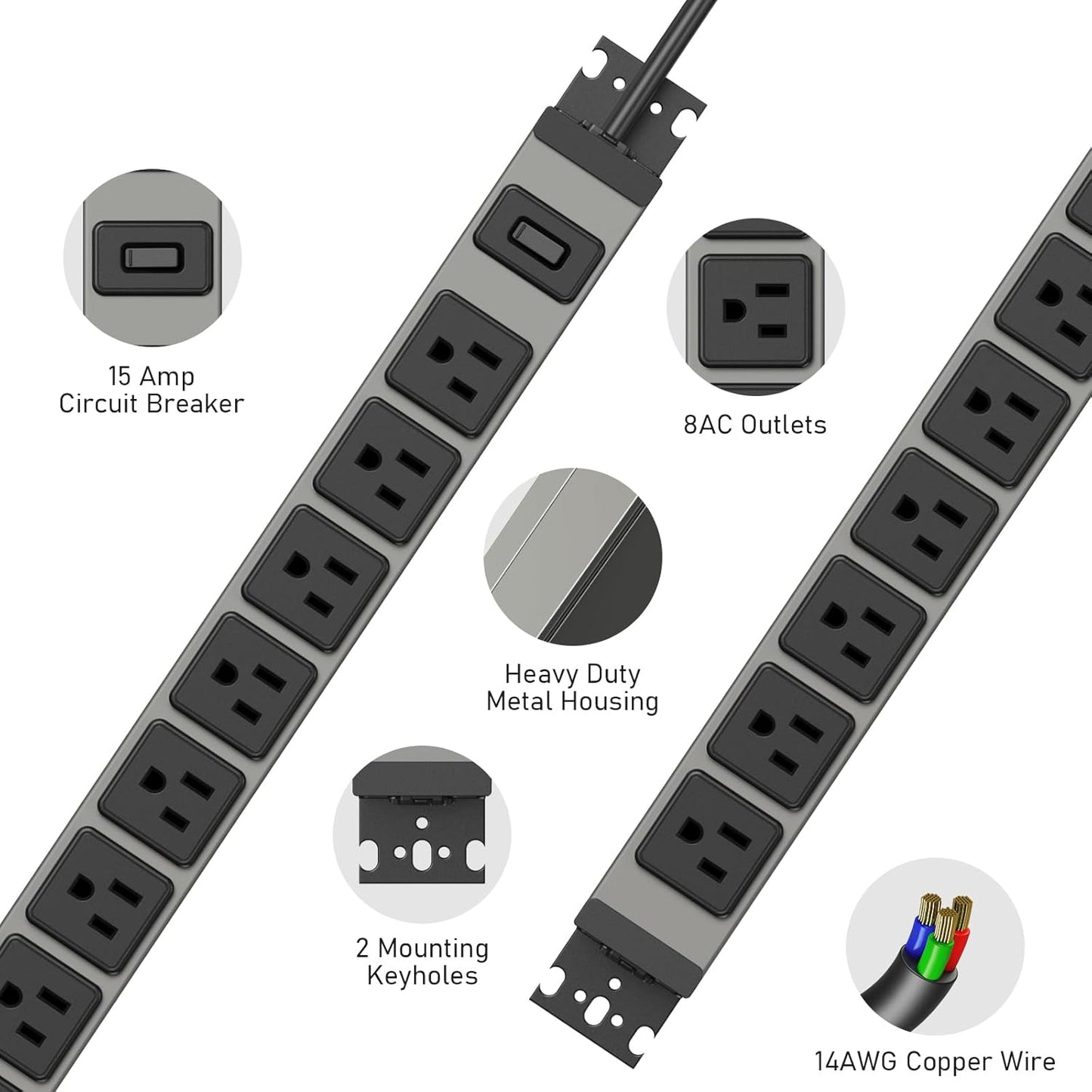 15 Amp
Circuit Breaker

8AC Outlets

Heavy Duty
Metal Housing

2 Mounting
Keyholes

14AWG Copper Wire