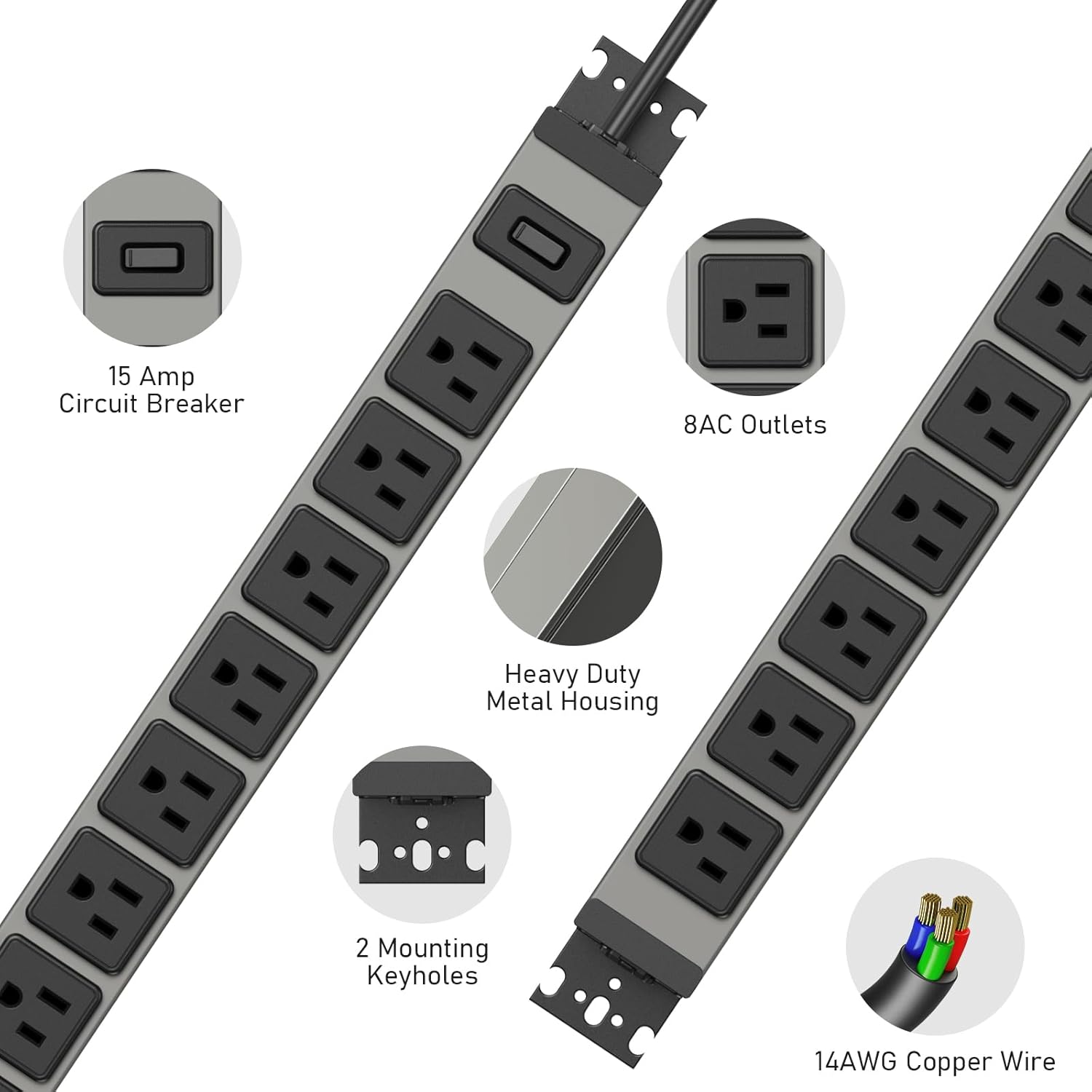 15 Amp
Circuit Breaker

8AC Outlets

Heavy Duty
Metal Housing

2 Mounting
Keyholes

14AWG Copper Wire