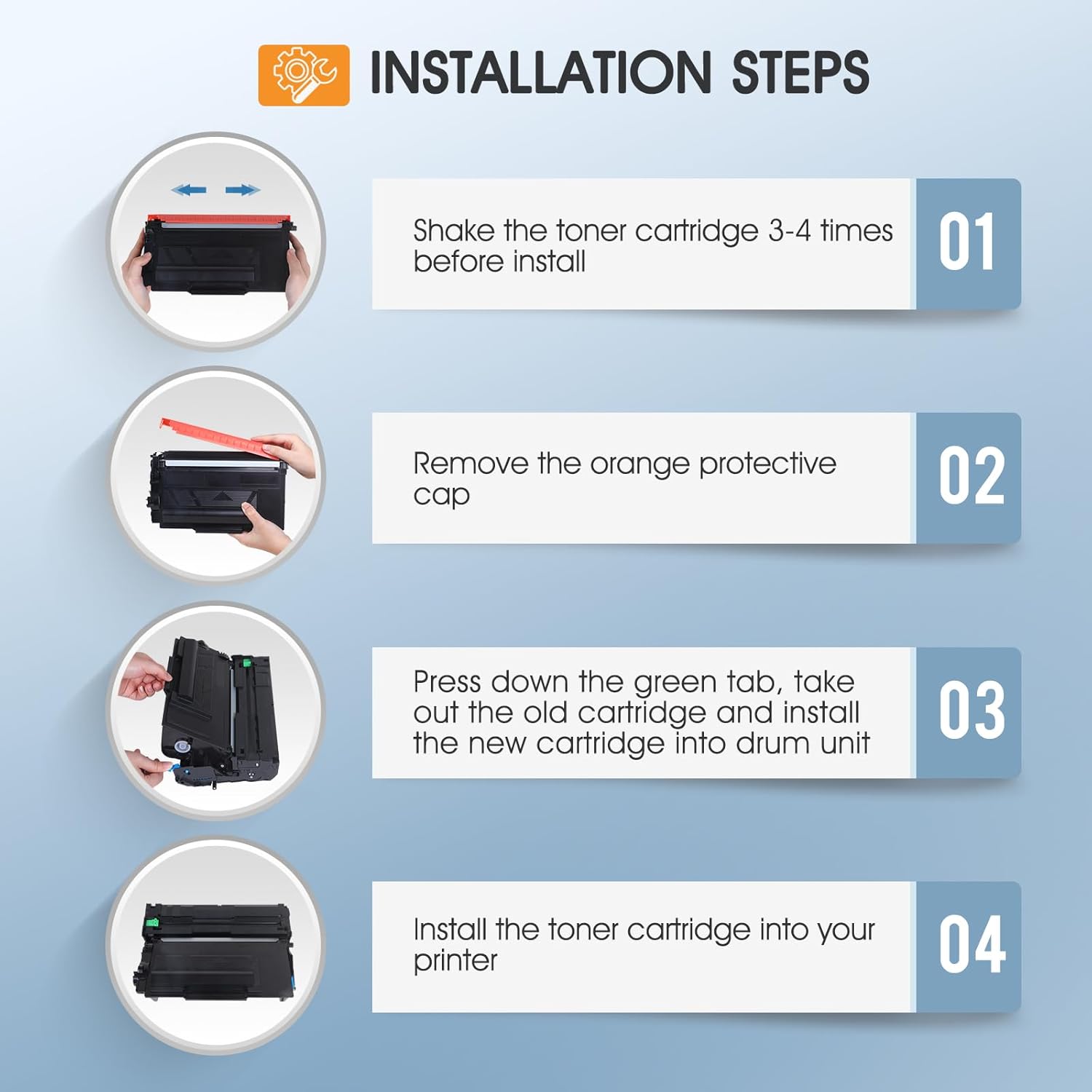 INSTALLATION STEPS

Shake the toner cartridge 3-4 times before install

01

Remove the orange protective cap

02

Press down the green tab, take out the old cartridge and install the new cartridge into drum unit

03

Install the toner cartridge into your printer

04