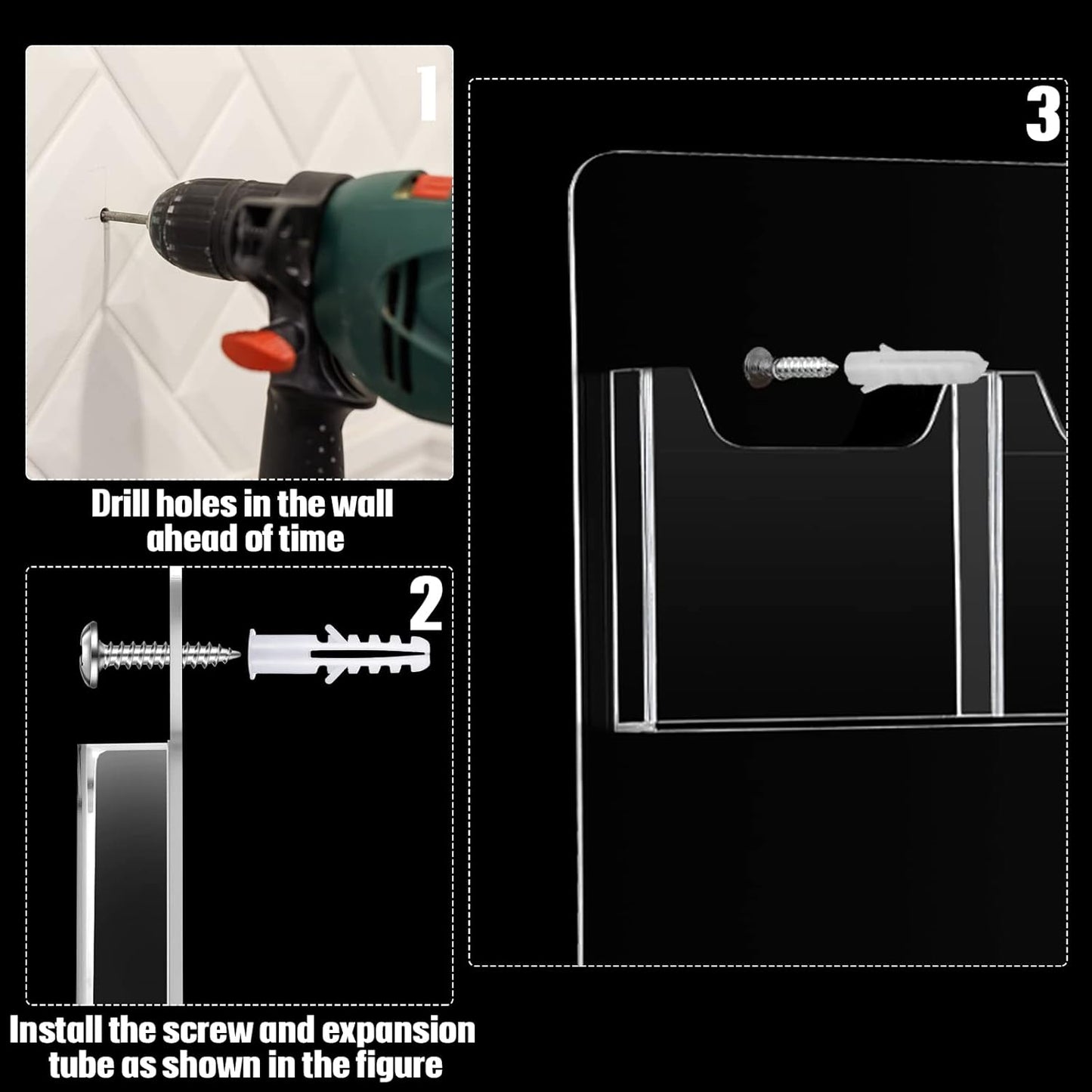 1

Drill holes in the wall ahead of time

2

Install the screw and expansion tube as shown in the figure

3