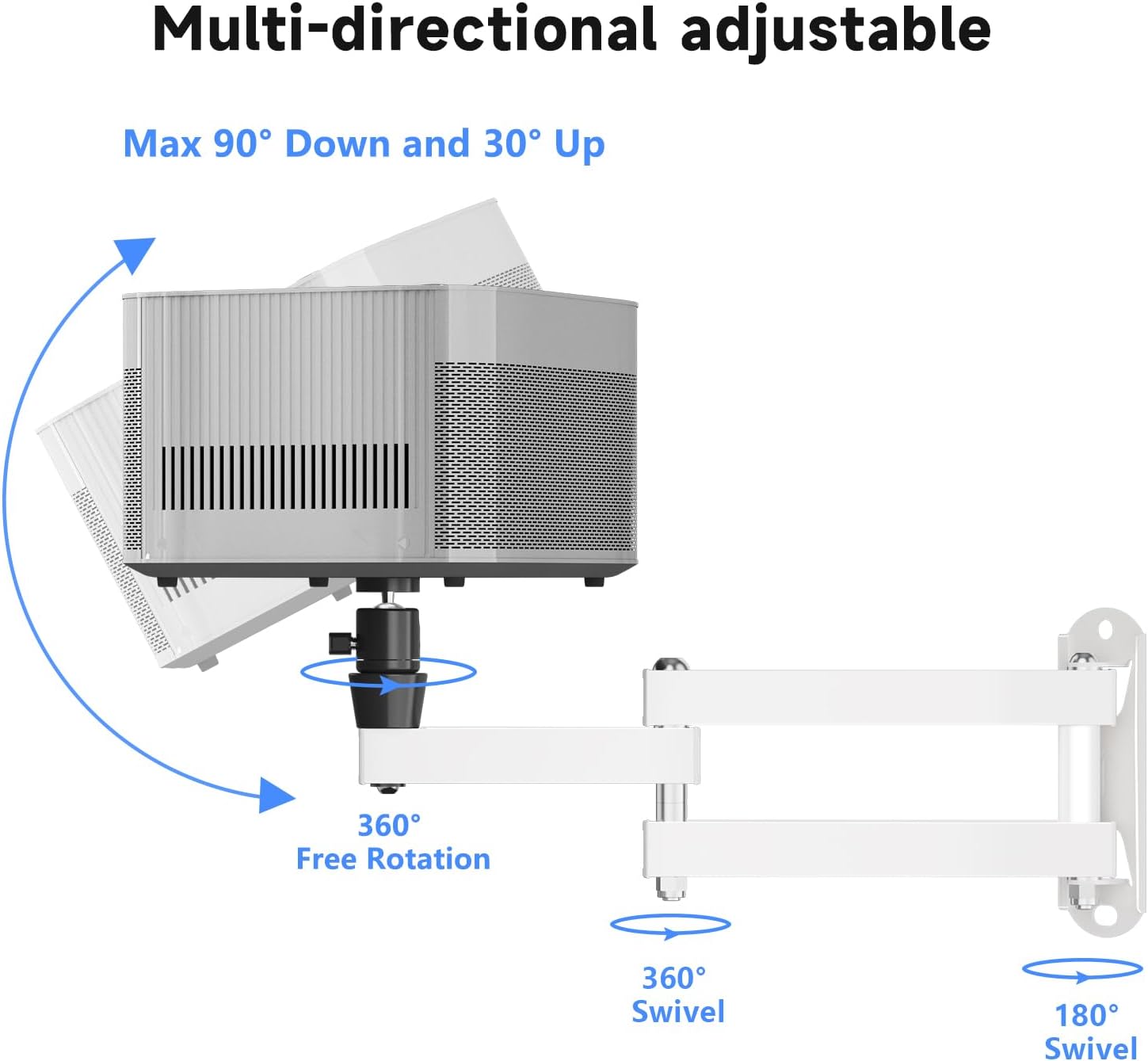 Multi-directional adjustable

Max 90° Down and 30° Up

360°
Free Rotation

360°
Swivel

180°
Swivel