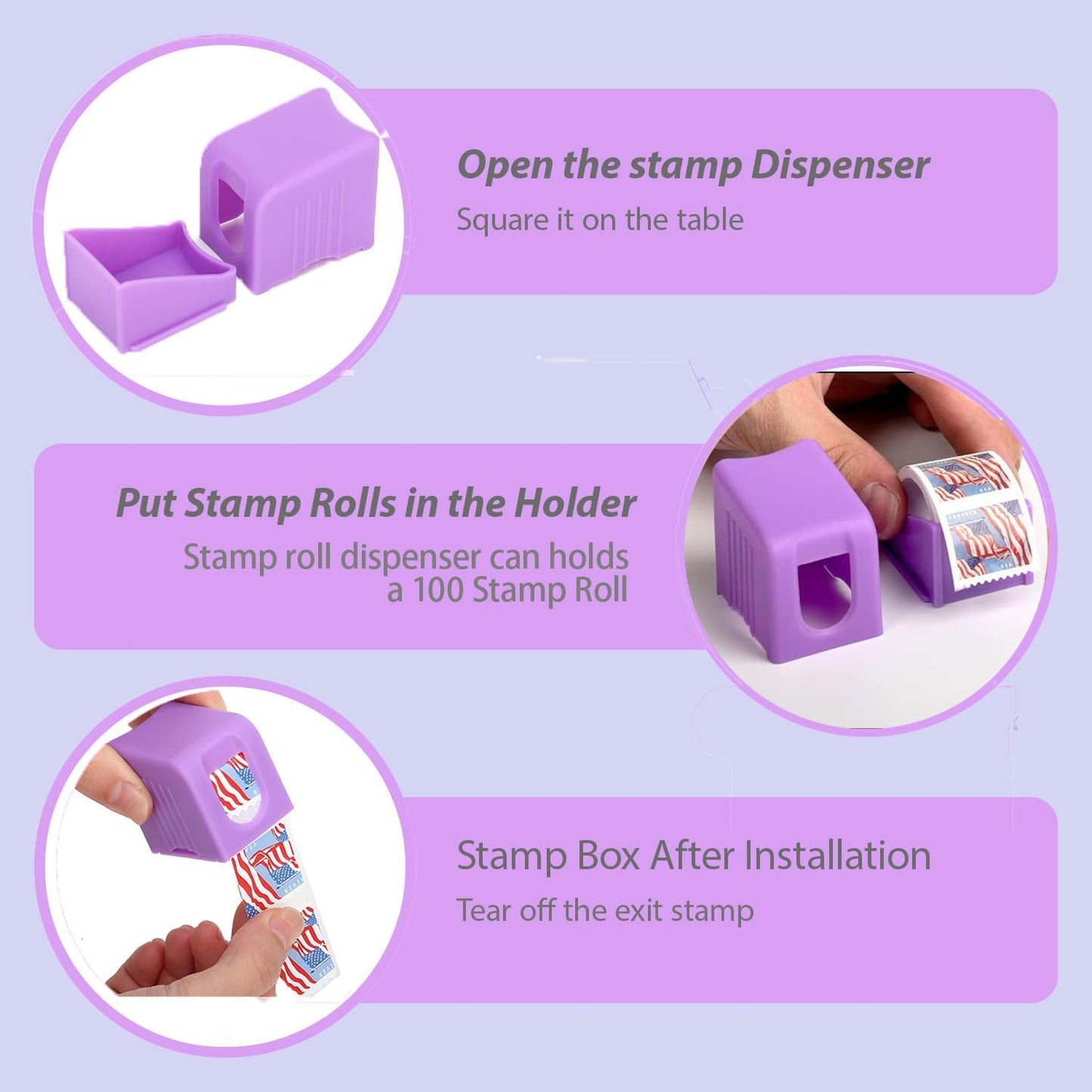 Open the stamp Dispenser

Square it on the table

Put Stamp Rolls in the Holder

Stamp roll dispenser can holds a 100 Stamp Roll

Stamp Box After Installation

Tear off the exit stamp