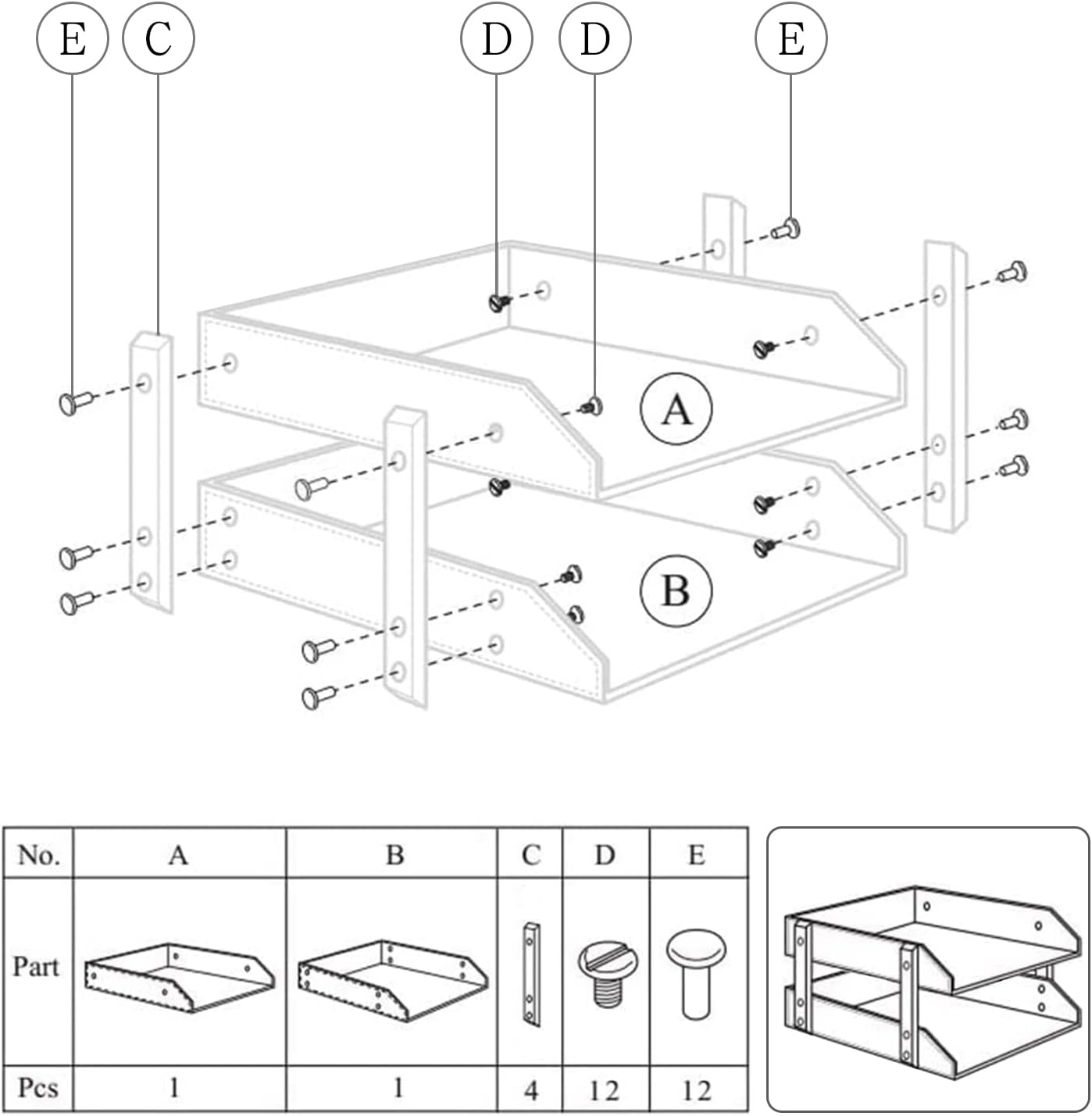 E C D D E

A

B

| No. | A | B | C | D | E |
|---|---|---|---|---|---|
| Part | | | | | |
| Pcs | 1 | 1 | 4 | 12 | 12 |