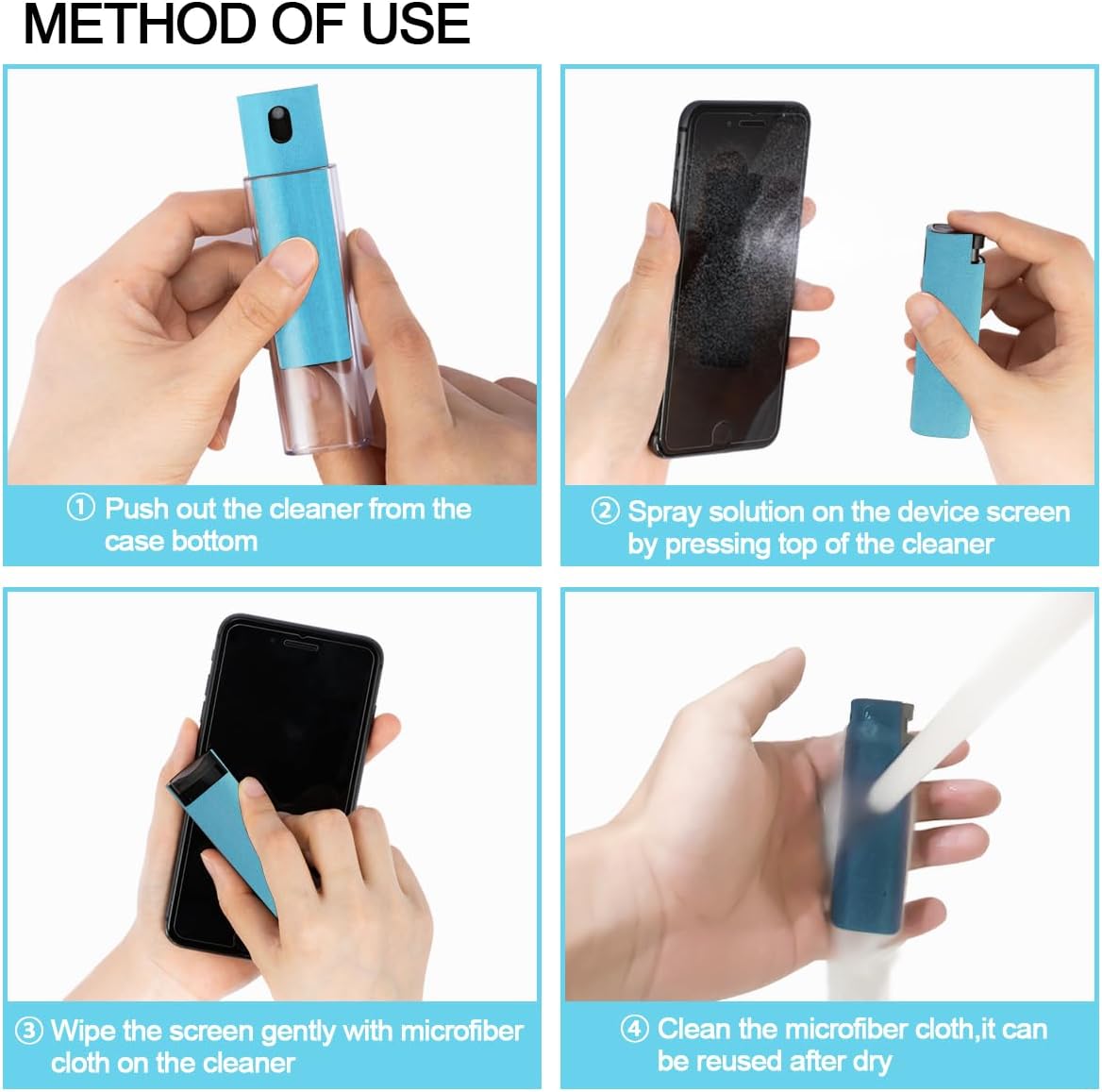 METHOD OF USE

① Push out the cleaner from the case bottom

② Spray solution on the device screen by pressing top of the cleaner

③ Wipe the screen gently with microfiber cloth on the cleaner

④ Clean the microfiber cloth,it can be reused after dry