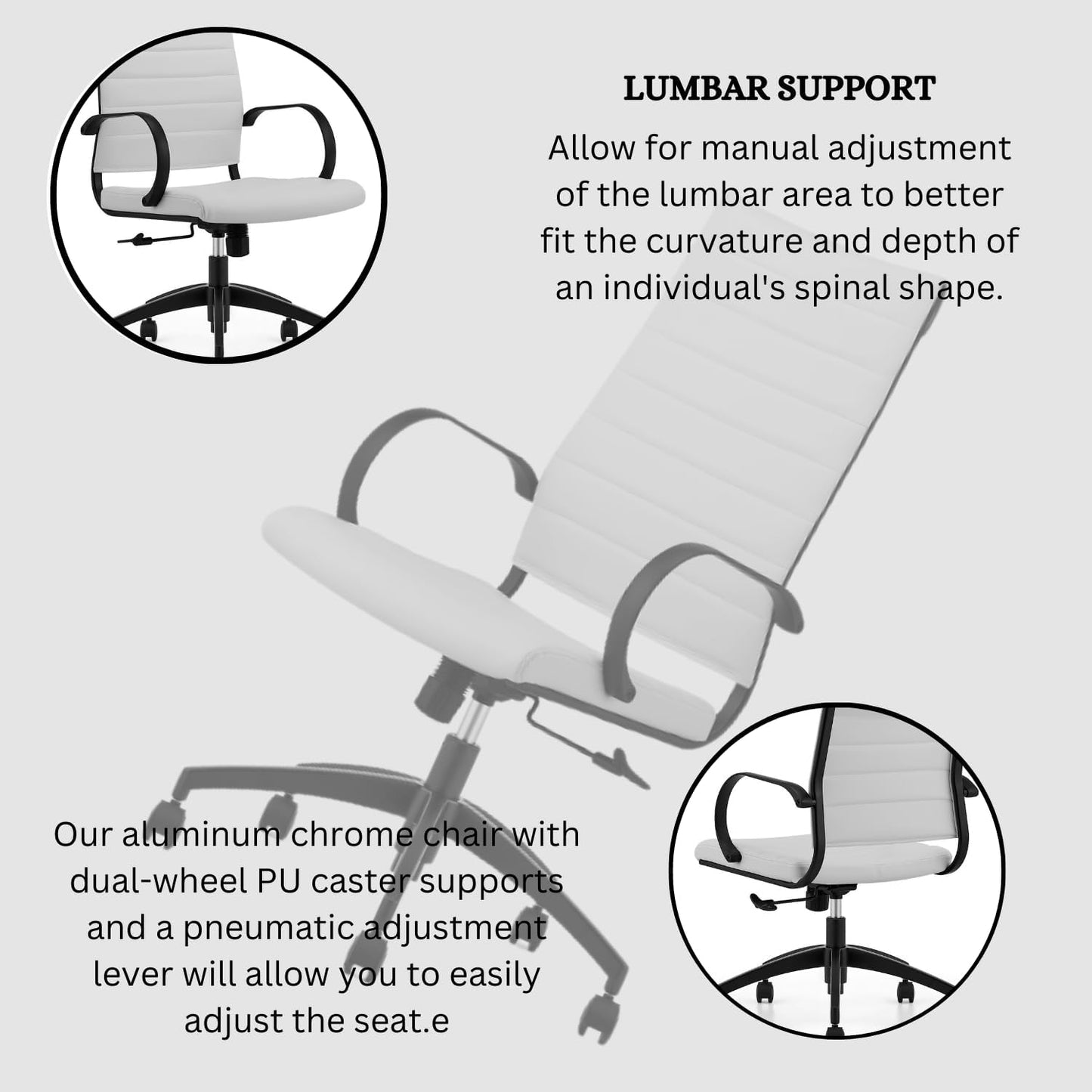 LUMBAR SUPPORT

Allow for manual adjustment of the lumbar area to better fit the curvature and depth of an individual's spinal shape.

Our aluminum chrome chair with dual-wheel PU caster supports and a pneumatic adjustment lever will allow you to easily adjust the seat.e