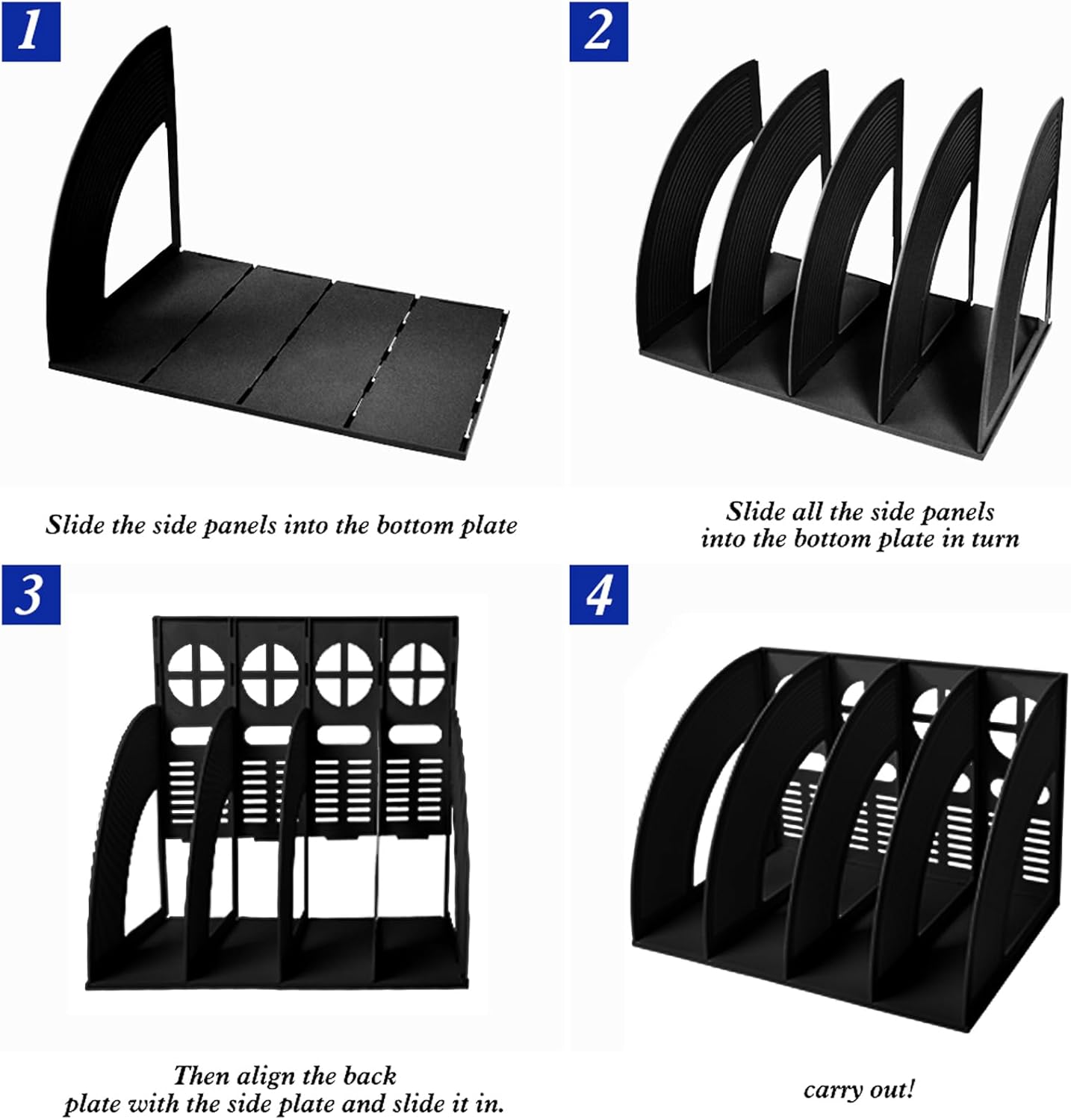 1

Slide the side panels into the bottom plate

2

Slide all the side panels into the bottom plate in turn

3

Then align the back plate with the side plate and slide it in.

4

carry out!