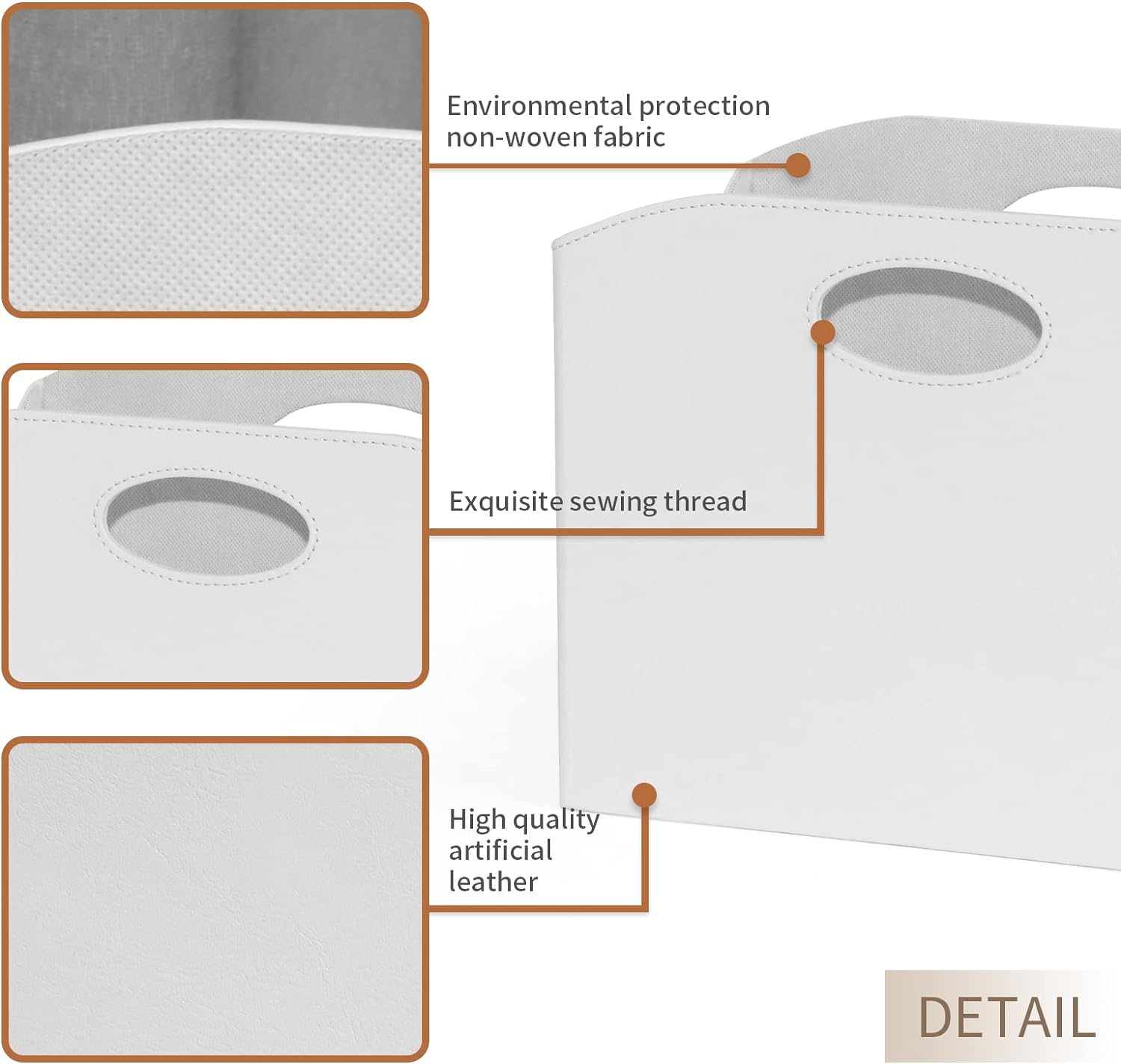 Environmental protection non-woven fabric

Exquisite sewing thread

High quality artificial leather

DETAIL