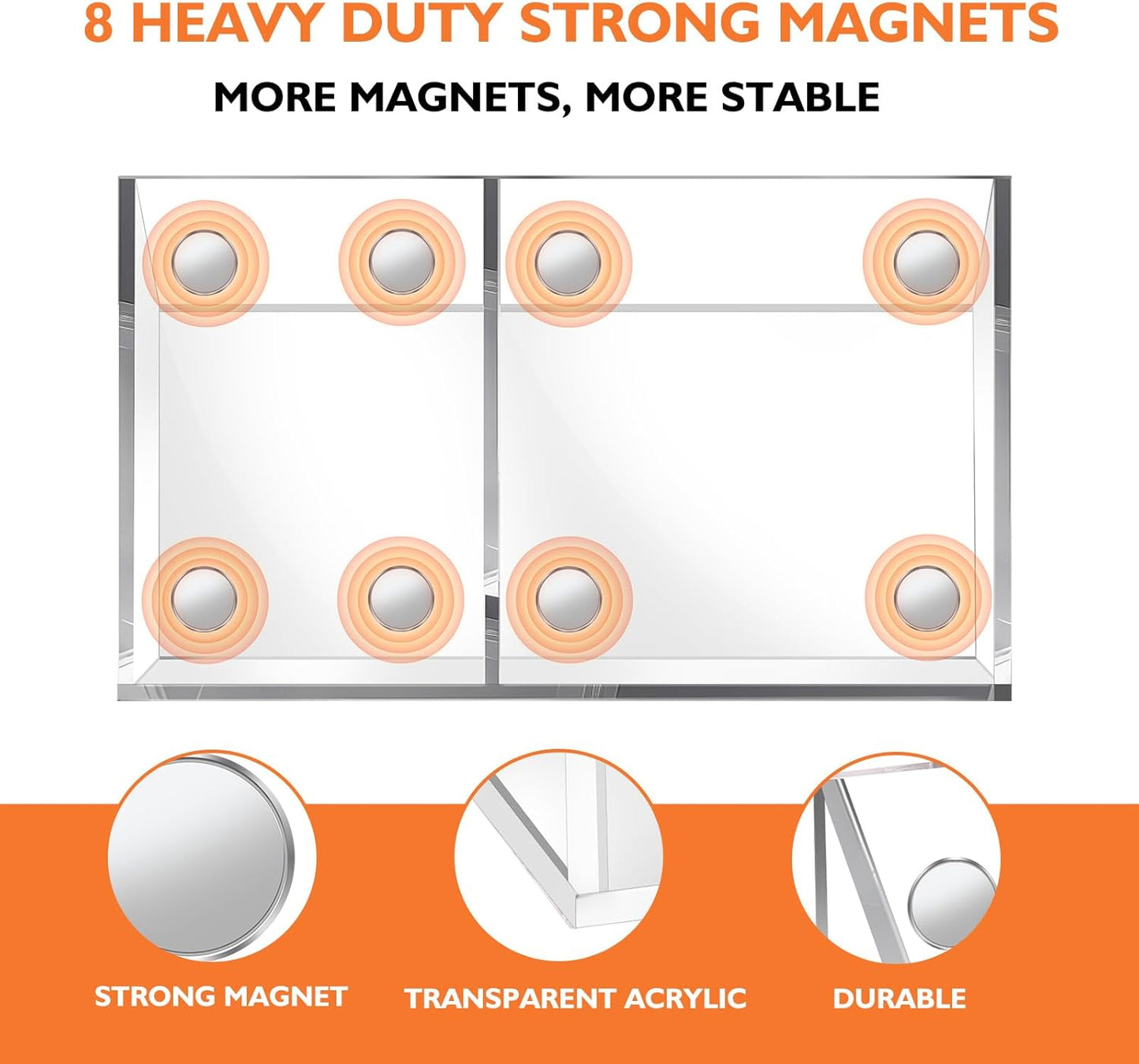 8 HEAVY DUTY STRONG MAGNETS

MORE MAGNETS, MORE STABLE

STRONG MAGNET

TRANSPARENT ACRYLIC

DURABLE