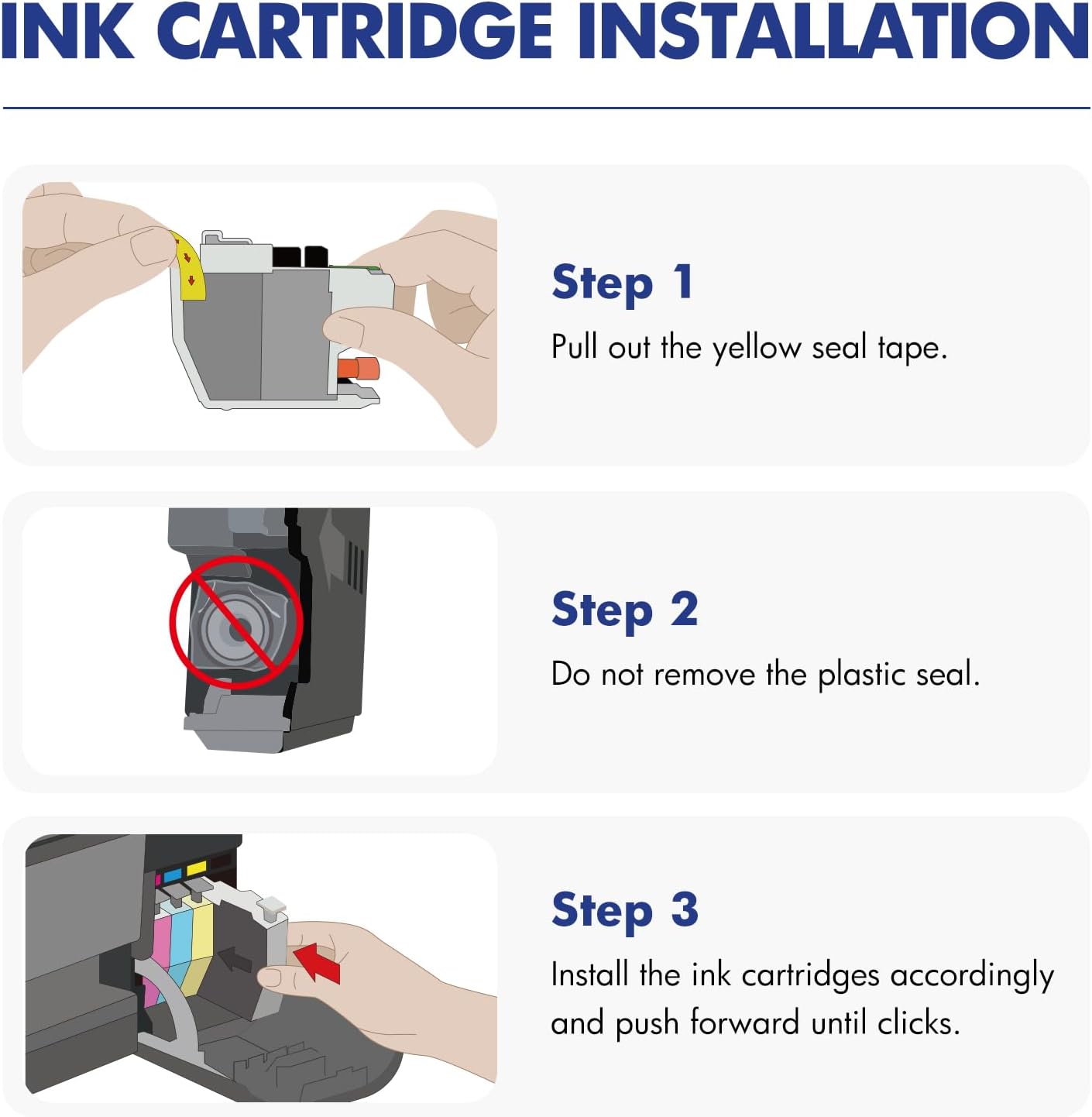 INK CARTRIDGE INSTALLATION

Step 1

Pull out the yellow seal tape.

Step 2

Do not remove the plastic seal.

Step 3

Install the ink cartridges accordingly and push forward until clicks.