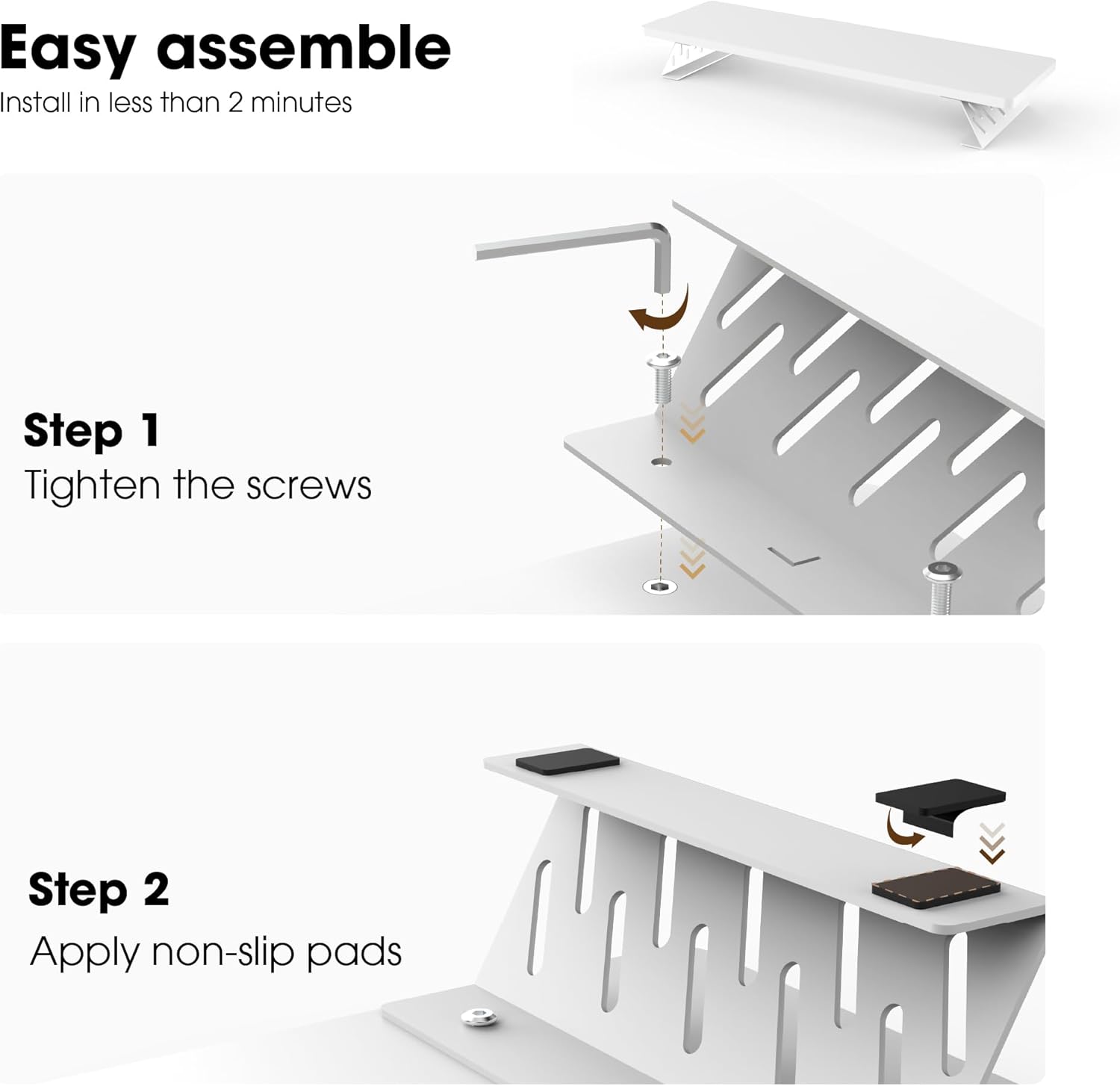 Easy assemble
Install in less than 2 minutes

Step 1
Tighten the screws

Step 2
Apply non-slip pads