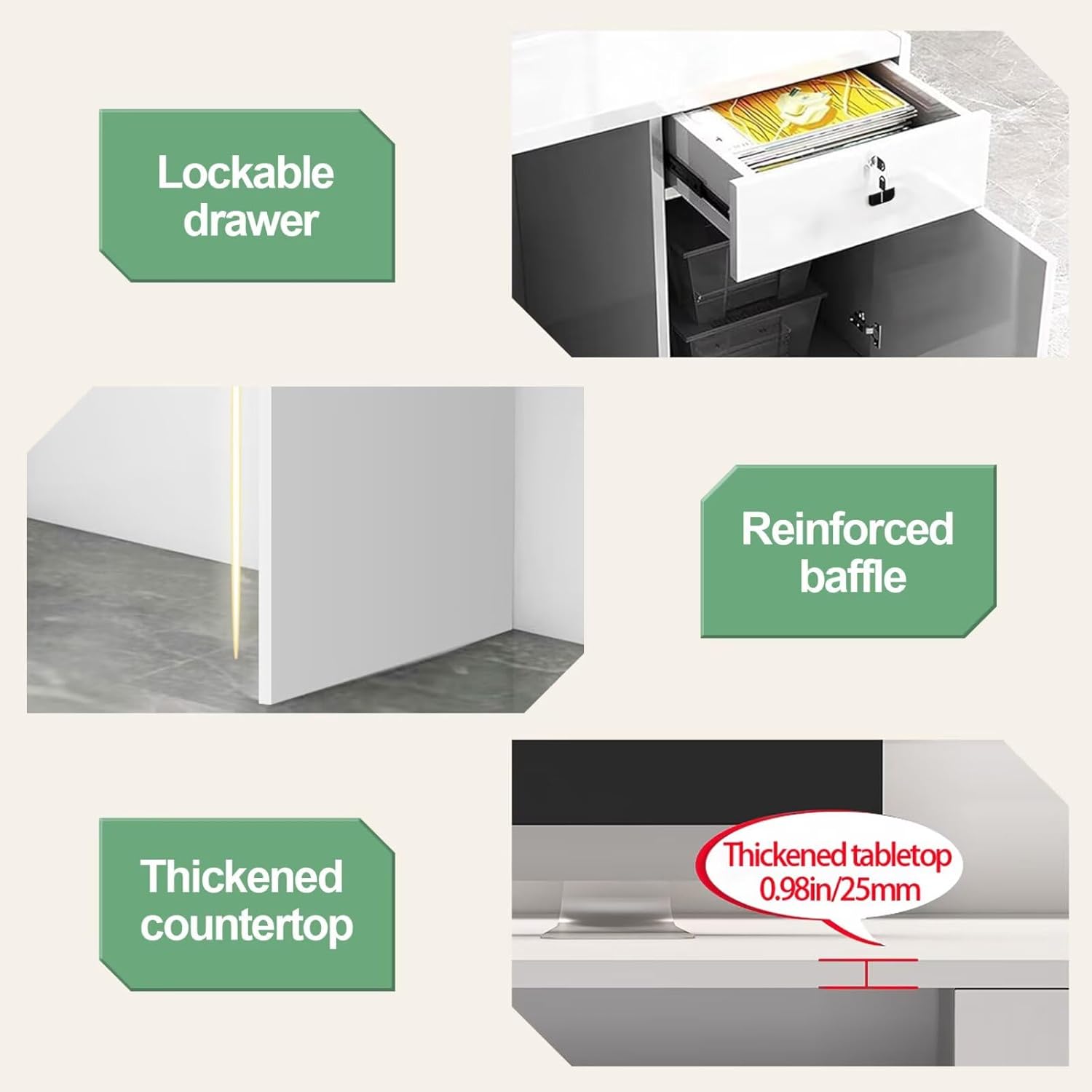 Lockable drawer

Reinforced baffle

Thickened countertop

Thickened tabletop 0.98in/25mm