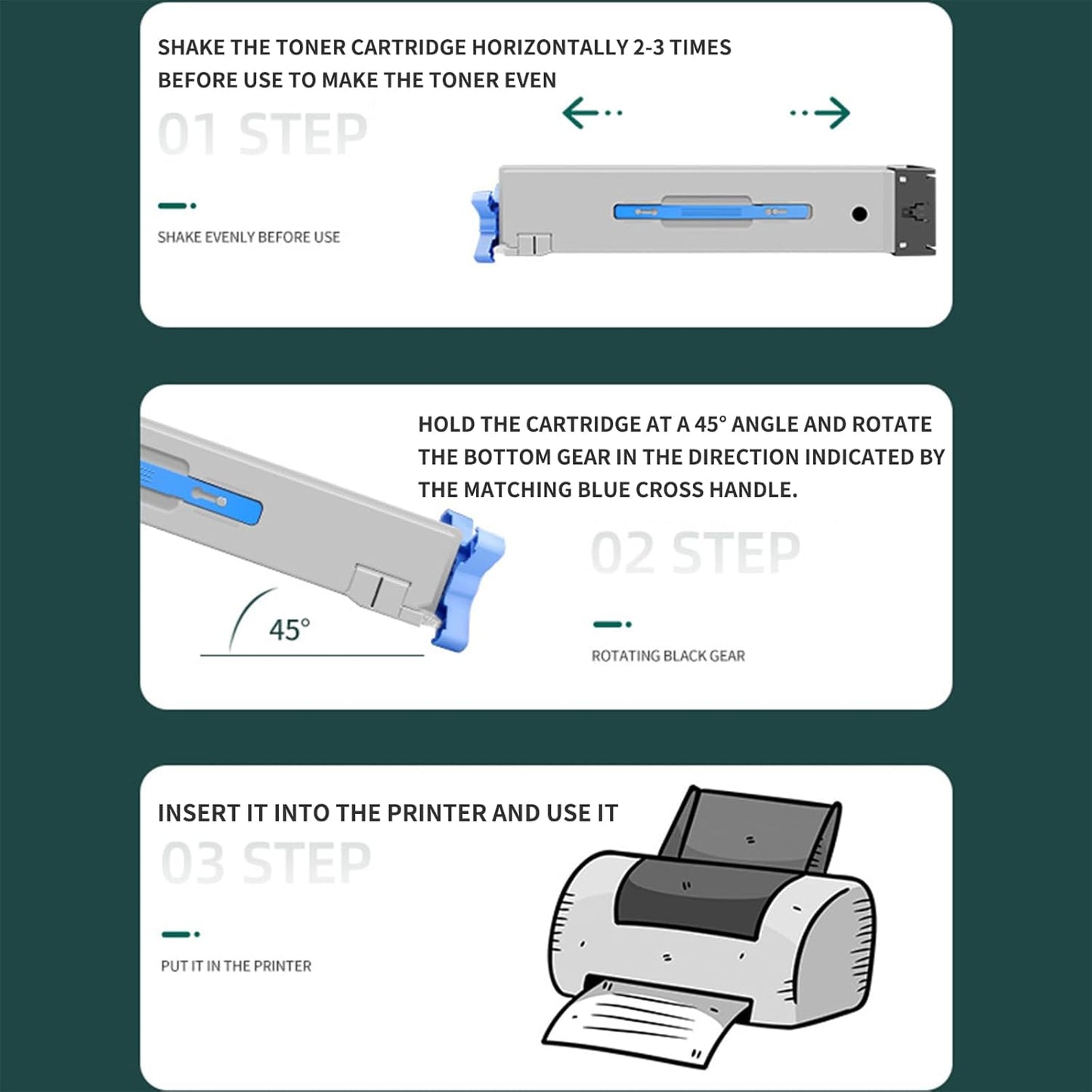 SHAKE THE TONER CARTRIDGE HORIZONTALLY 2-3 TIMES BEFORE USE TO MAKE THE TONER EVEN

01 STEP

SHAKE EVENLY BEFORE USE

HOLD THE CARTRIDGE AT A 45° ANGLE AND ROTATE THE BOTTOM GEAR IN THE DIRECTION INDICATED BY THE MATCHING BLUE CROSS HANDLE.

02 STEP

45°

ROTATING BLACK GEAR

INSERT IT INTO THE PRINTER AND USE IT

03 STEP

PUT IT IN THE PRINTER