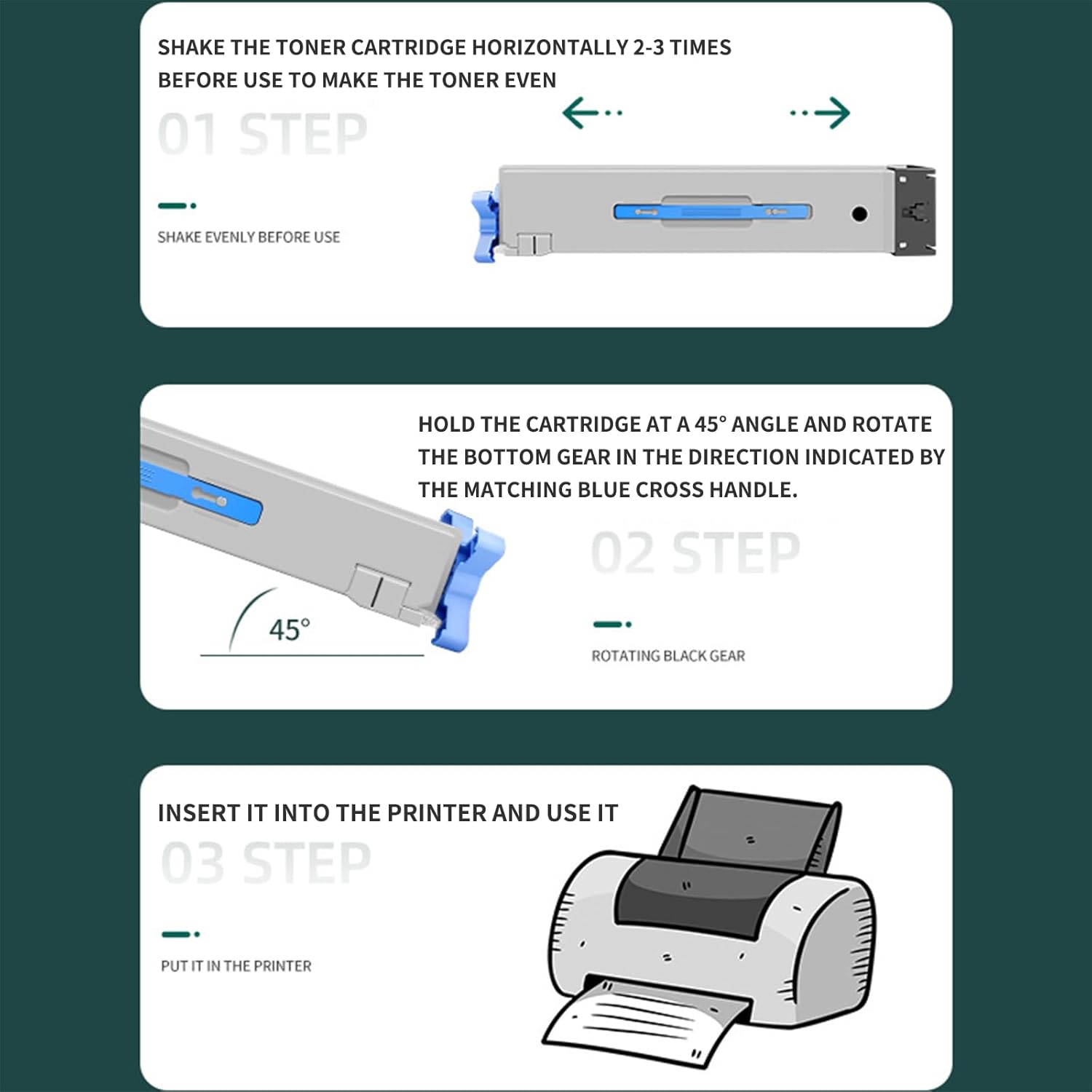 SHAKE THE TONER CARTRIDGE HORIZONTALLY 2-3 TIMES BEFORE USE TO MAKE THE TONER EVEN

01 STEP

SHAKE EVENLY BEFORE USE

HOLD THE CARTRIDGE AT A 45° ANGLE AND ROTATE THE BOTTOM GEAR IN THE DIRECTION INDICATED BY THE MATCHING BLUE CROSS HANDLE.

02 STEP

45°

ROTATING BLACK GEAR

INSERT IT INTO THE PRINTER AND USE IT

03 STEP

PUT IT IN THE PRINTER