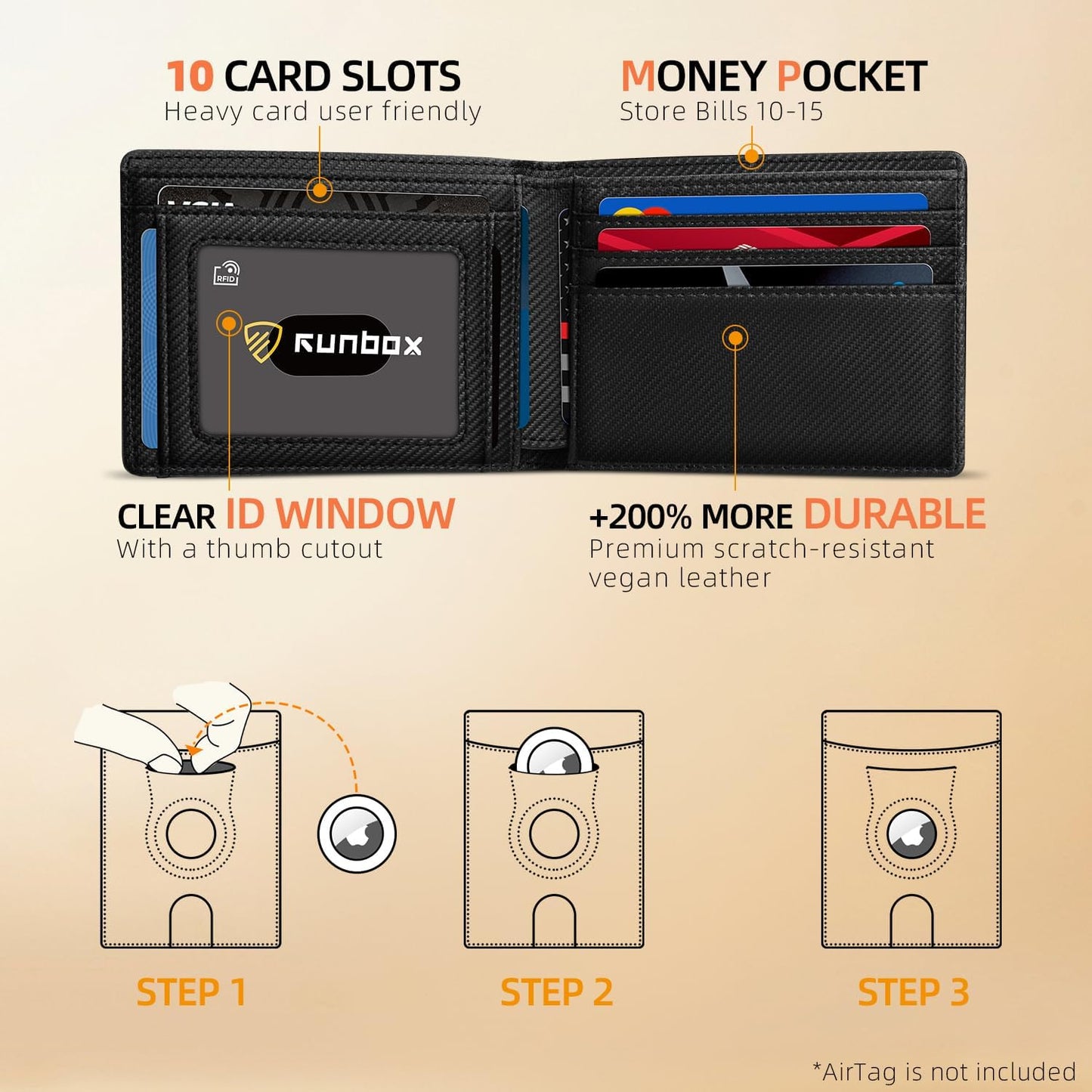 10 CARD SLOTS
Heavy card user friendly

MONEY POCKET
Store Bills 10-15

RFID

runbox

CLEAR ID WINDOW
With a thumb cutout

+200% MORE DURABLE
Premium scratch-resistant vegan leather

STEP 1

STEP 2

STEP 3

*AirTag is not included