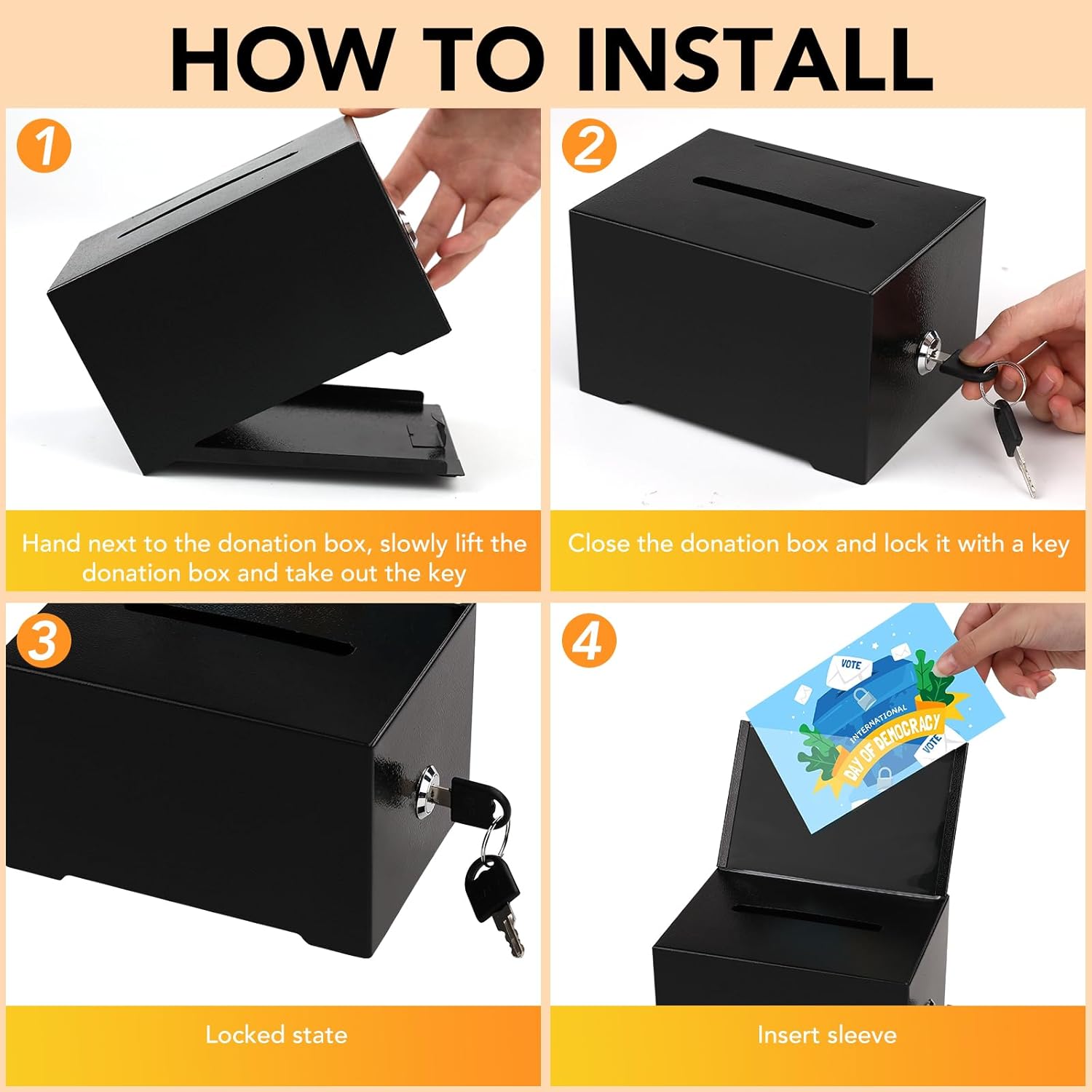 HOW TO INSTALL

1

Hand next to the donation box, slowly lift the donation box and take out the key

2

Close the donation box and lock it with a key

3

Locked state

4

VOTE

INTERNATIONAL DAY OF DEMOCRACY

VOTE

Insert sleeve