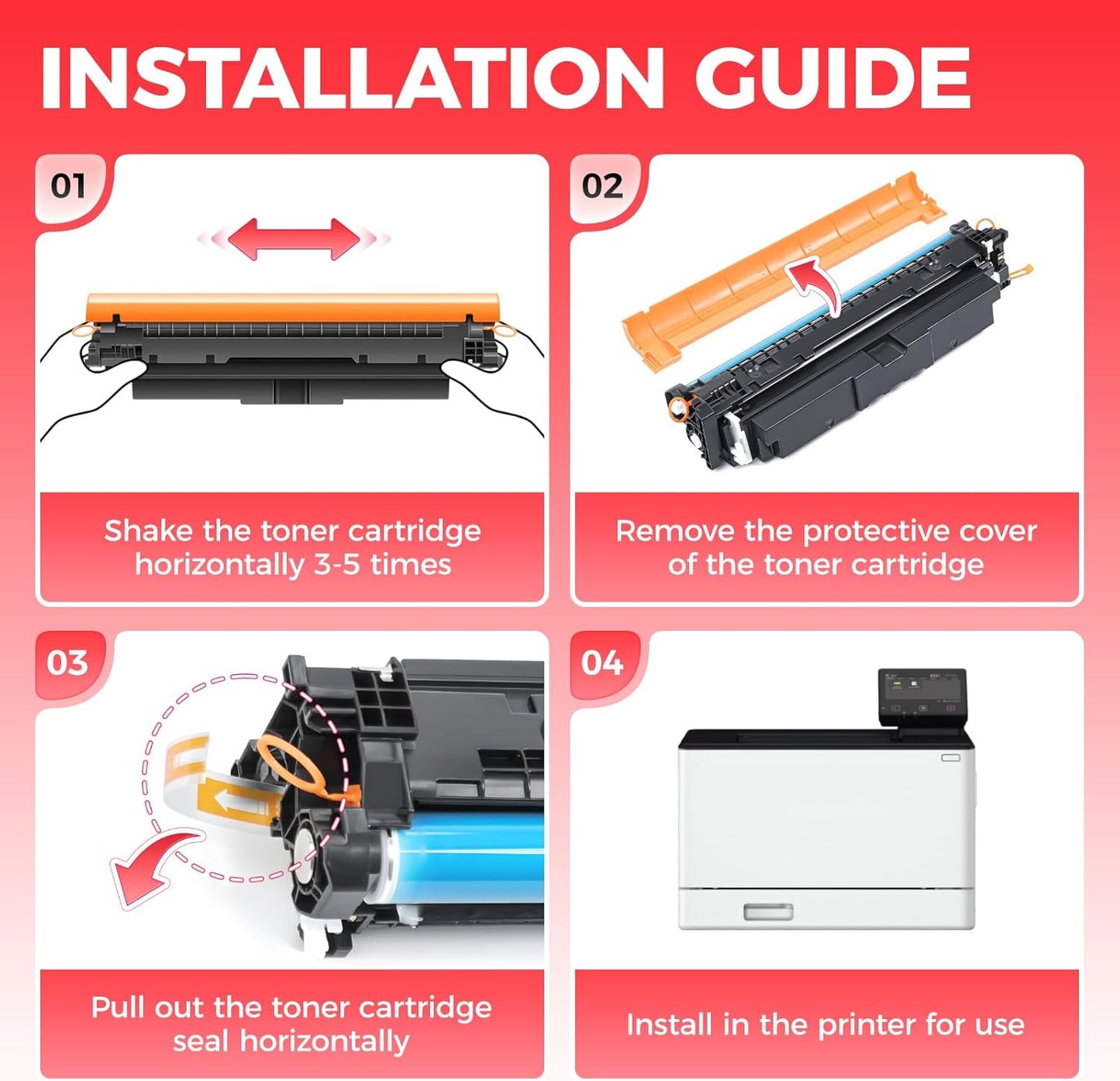 INSTALLATION GUIDE

01

Shake the toner cartridge horizontally 3-5 times

02

Remove the protective cover of the toner cartridge

03

Pull out the toner cartridge seal horizontally

04

Install in the printer for use