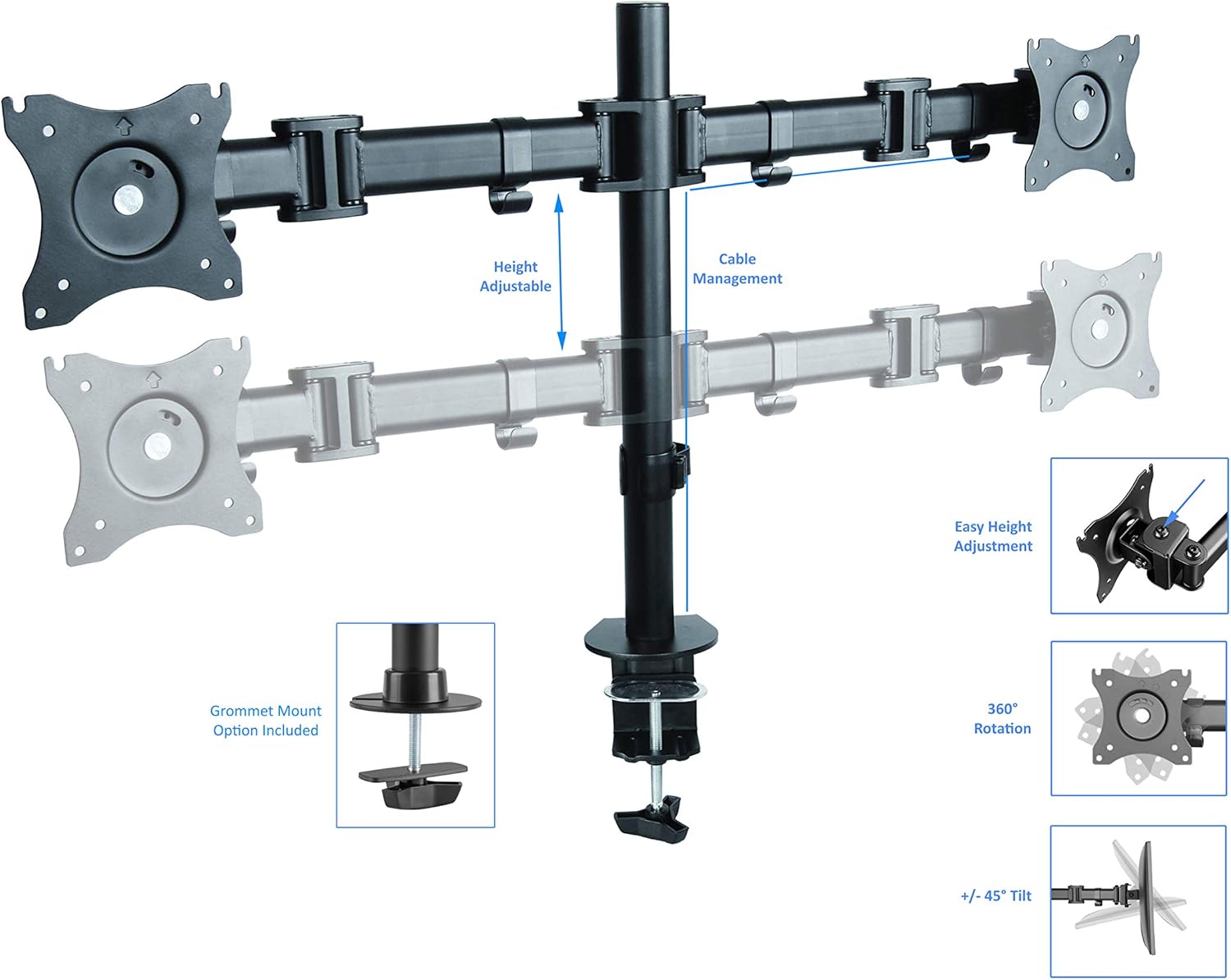 Height Adjustable

Cable Management

Easy Height Adjustment

Grommet Mount Option Included

360° Rotation

+/- 45° Tilt