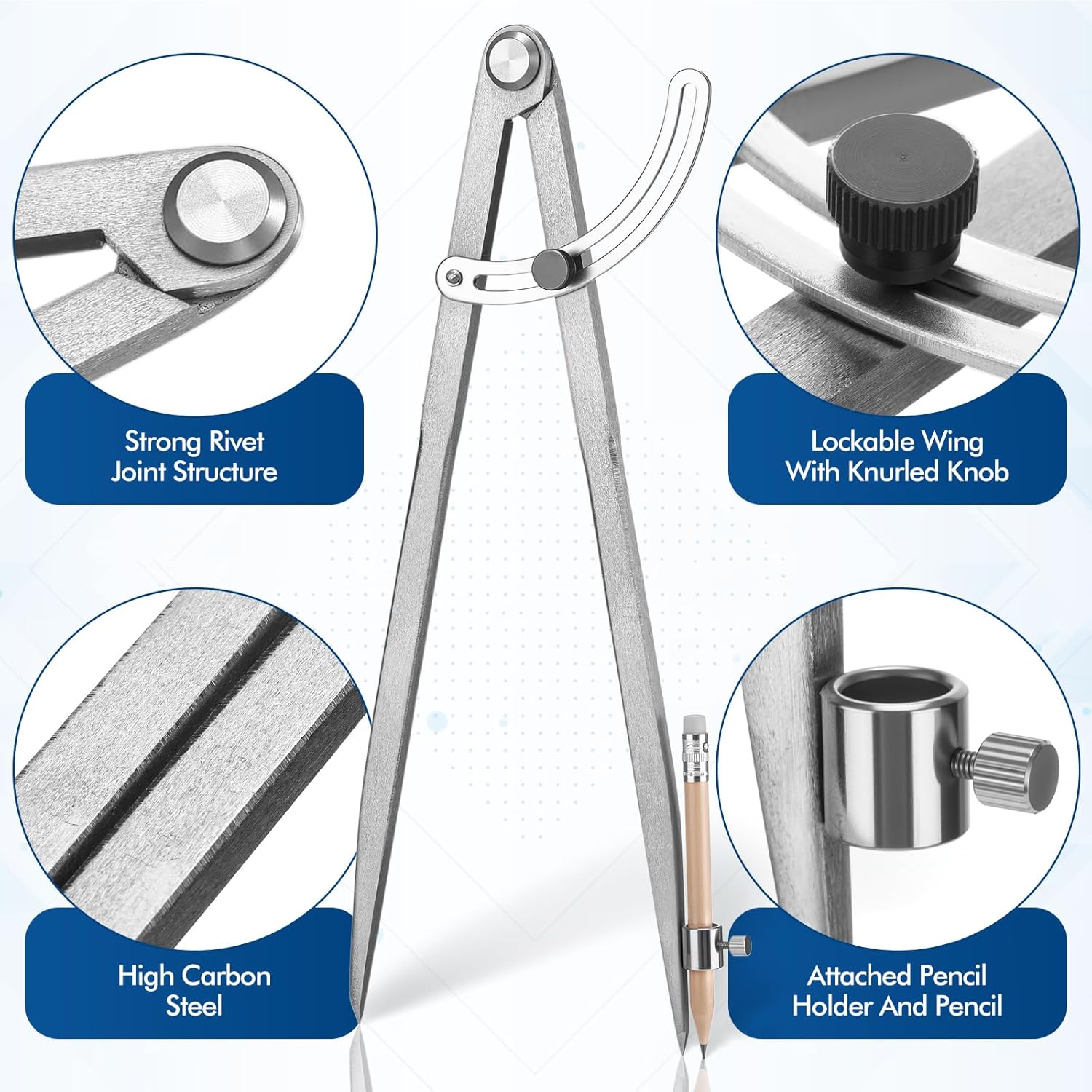 Strong Rivet Joint Structure

Lockable Wing With Knurled Knob

High Carbon Steel

Attached Pencil Holder And Pencil