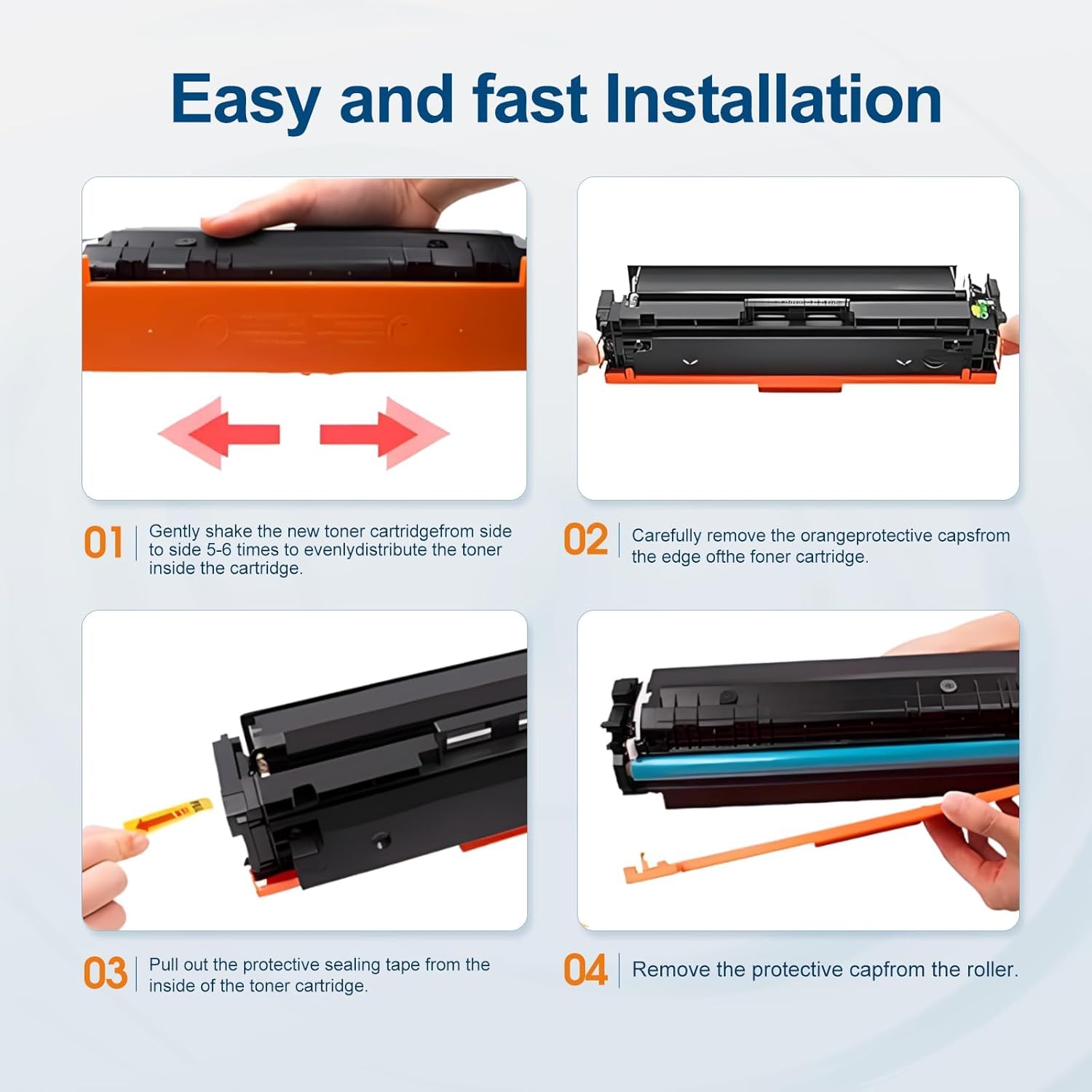 Easy and fast Installation

01 Gently shake the new toner cartridgefrom side to side 5-6 times to evenlydistribute the toner inside the cartridge.

02 Carefully remove the orangeprotective capsfrom the edge ofthe foner cartridge.

03 Pull out the protective sealing tape from the inside of the toner cartridge.

04 Remove the protective capfrom the roller.