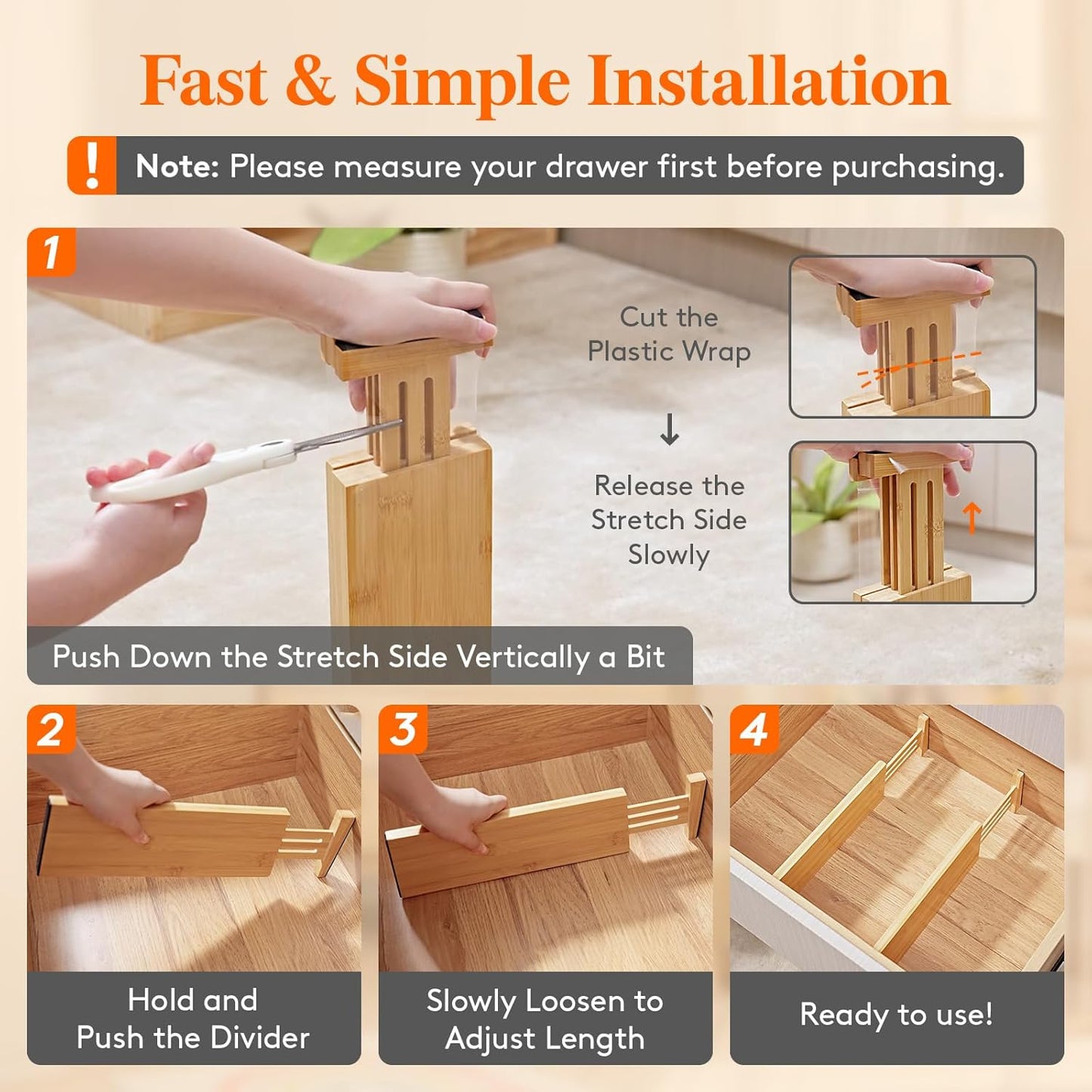 Fast & Simple Installation

! Note: Please measure your drawer first before purchasing.

1

Cut the Plastic Wrap

↓

Release the Stretch Side Slowly

Push Down the Stretch Side Vertically a Bit

2

Hold and Push the Divider

3

Slowly Loosen to Adjust Length

4

Ready to use!