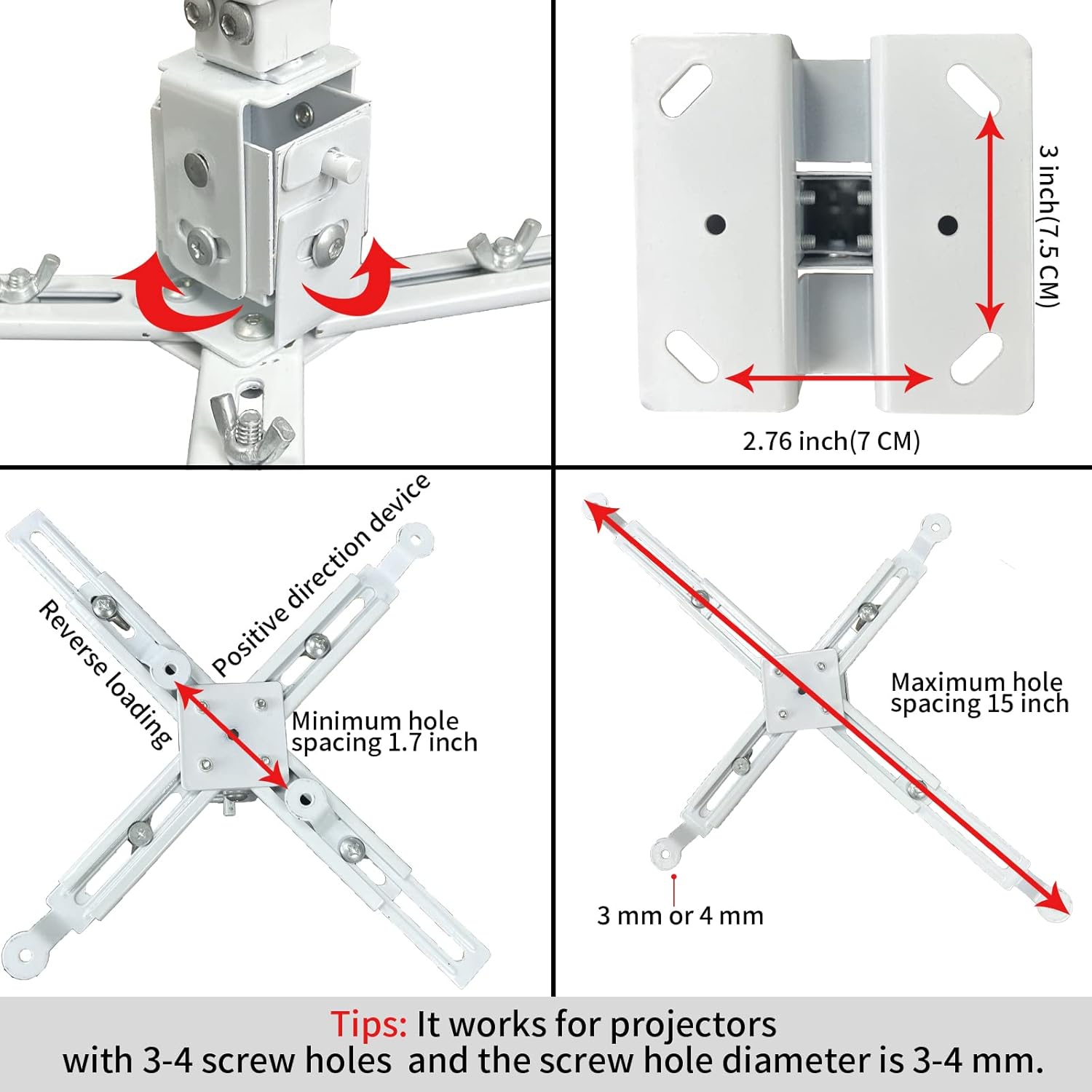 3 inch(7.5 CM)

2.76 inch(7 CM)

Positive direction device

Reverse loading

Minimum hole spacing 1.7 inch

Maximum hole spacing 15 inch

3 mm or 4 mm

Tips: It works for projectors with 3-4 screw holes and the screw hole diameter is 3-4 mm.