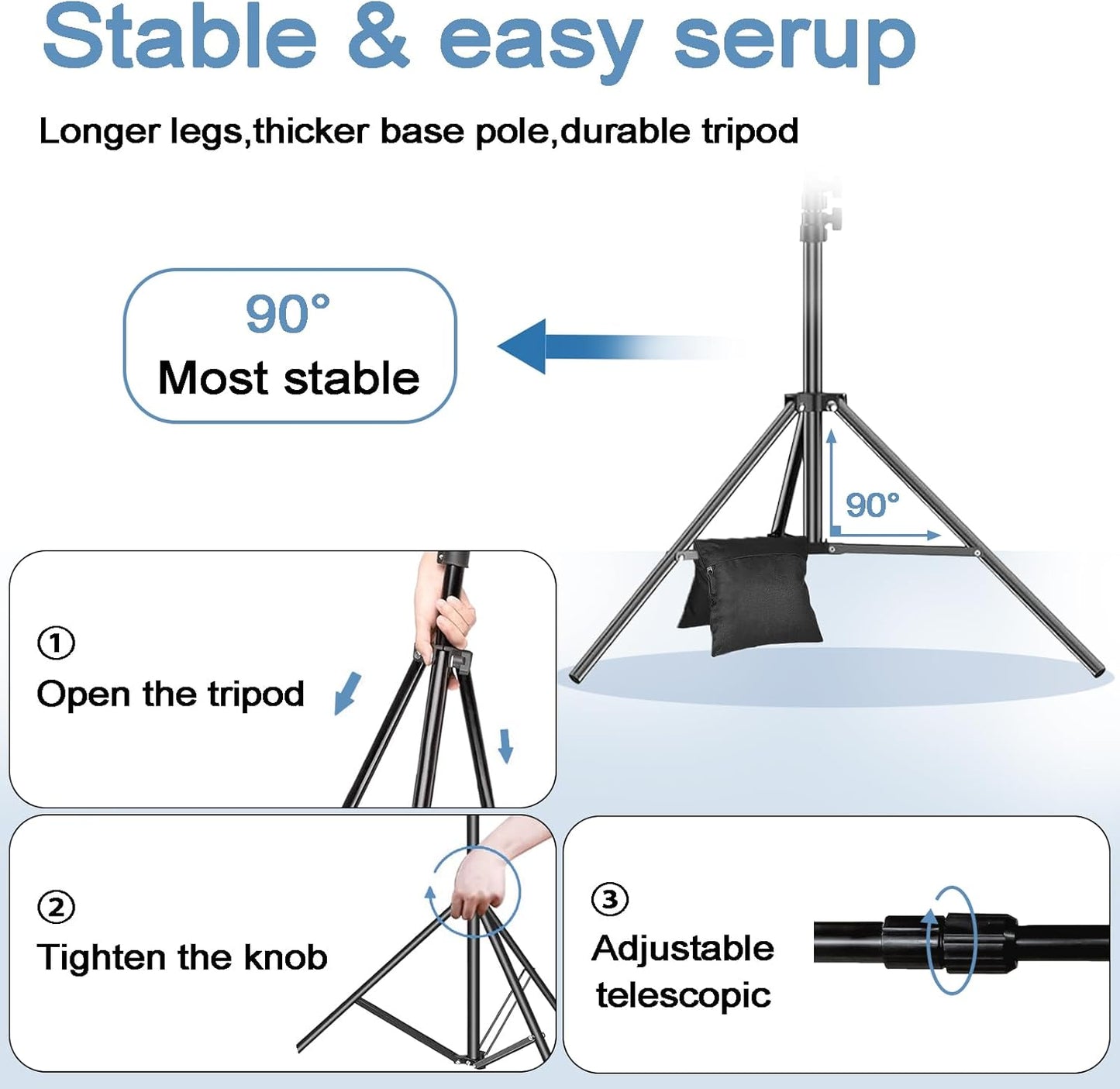 Stable & easy serup

Longer legs,thicker base pole,durable tripod

90°
Most stable

90°

①
Open the tripod

②
Tighten the knob

③
Adjustable telescopic