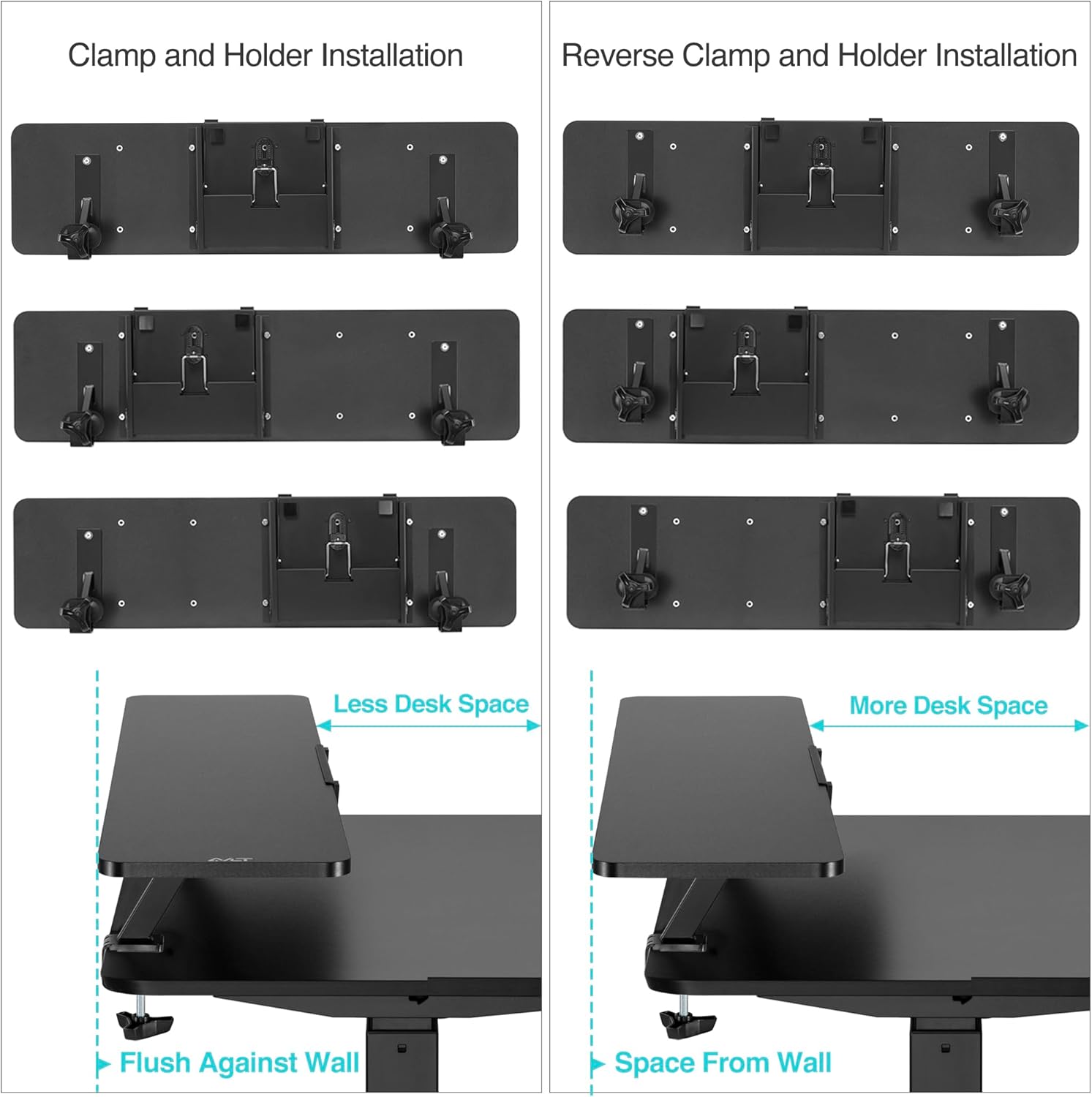 Clamp and Holder Installation

Less Desk Space

Flush Against Wall

Reverse Clamp and Holder Installation

More Desk Space

Space From Wall