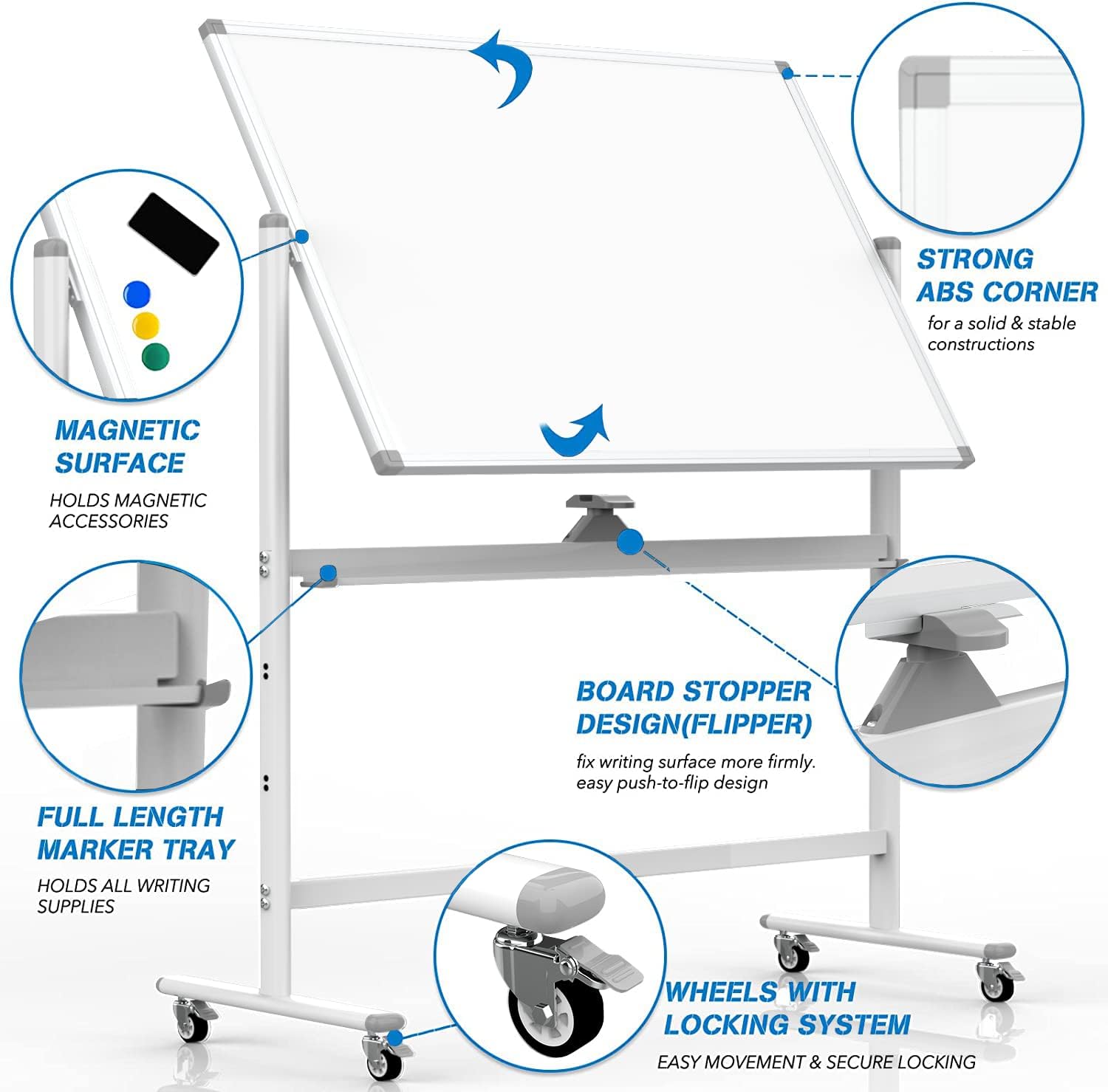 STRONG ABS CORNER

for a solid & stable constructions

MAGNETIC SURFACE

HOLDS MAGNETIC ACCESSORIES

BOARD STOPPER DESIGN(FLIPPER)

fix writing surface more firmly. easy push-to-flip design

FULL LENGTH MARKER TRAY

HOLDS ALL WRITING SUPPLIES

WHEELS WITH LOCKING SYSTEM

EASY MOVEMENT & SECURE LOCKING