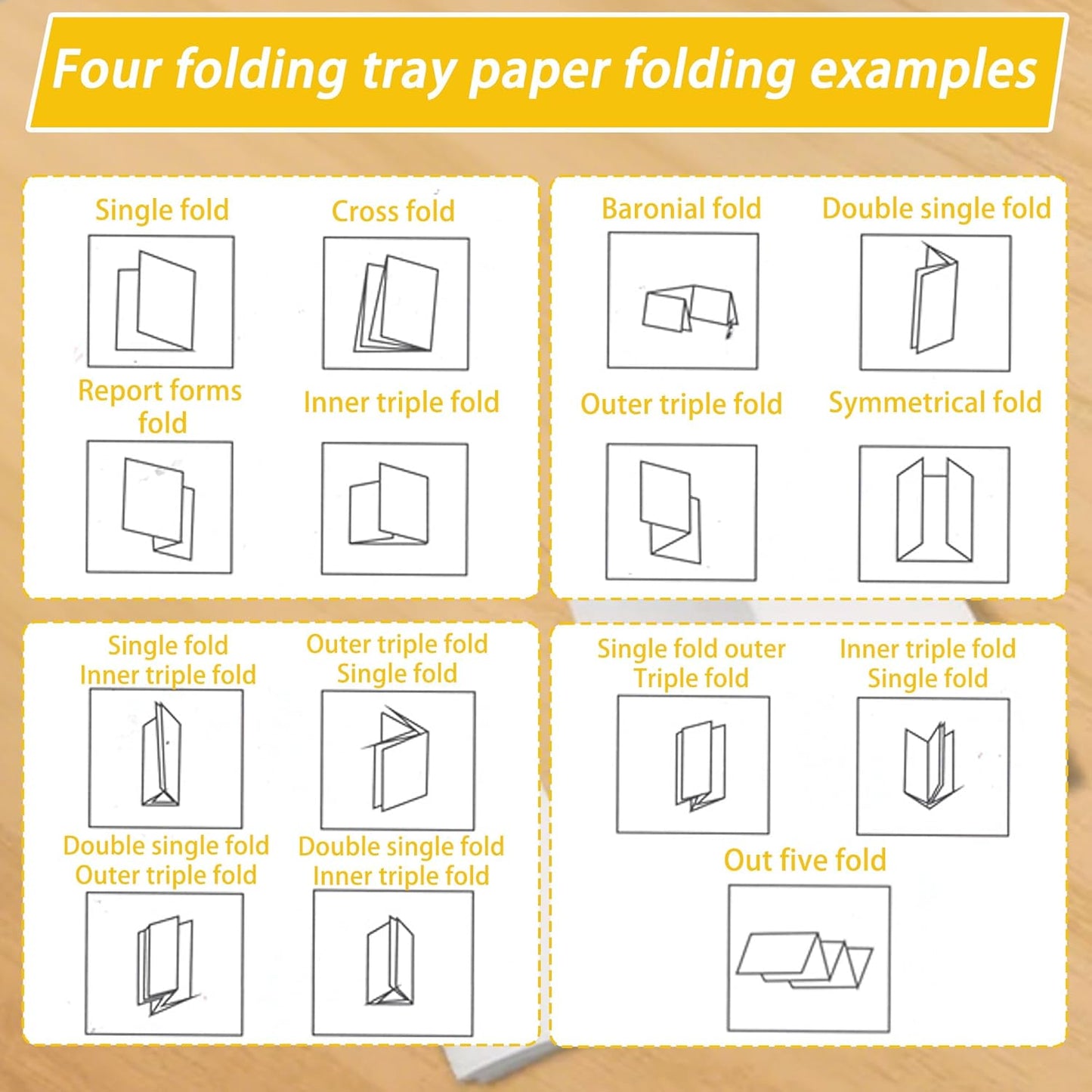 Four folding tray paper folding examples

Single fold

Cross fold

Report forms fold

Inner triple fold

Baronial fold

Double single fold

Outer triple fold

Symmetrical fold

Single fold
Inner triple fold

Outer triple fold
Single fold

Double single fold
Outer triple fold

Double single fold
Inner triple fold

Single fold outer
Triple fold

Inner triple fold
Single fold

Out five fold