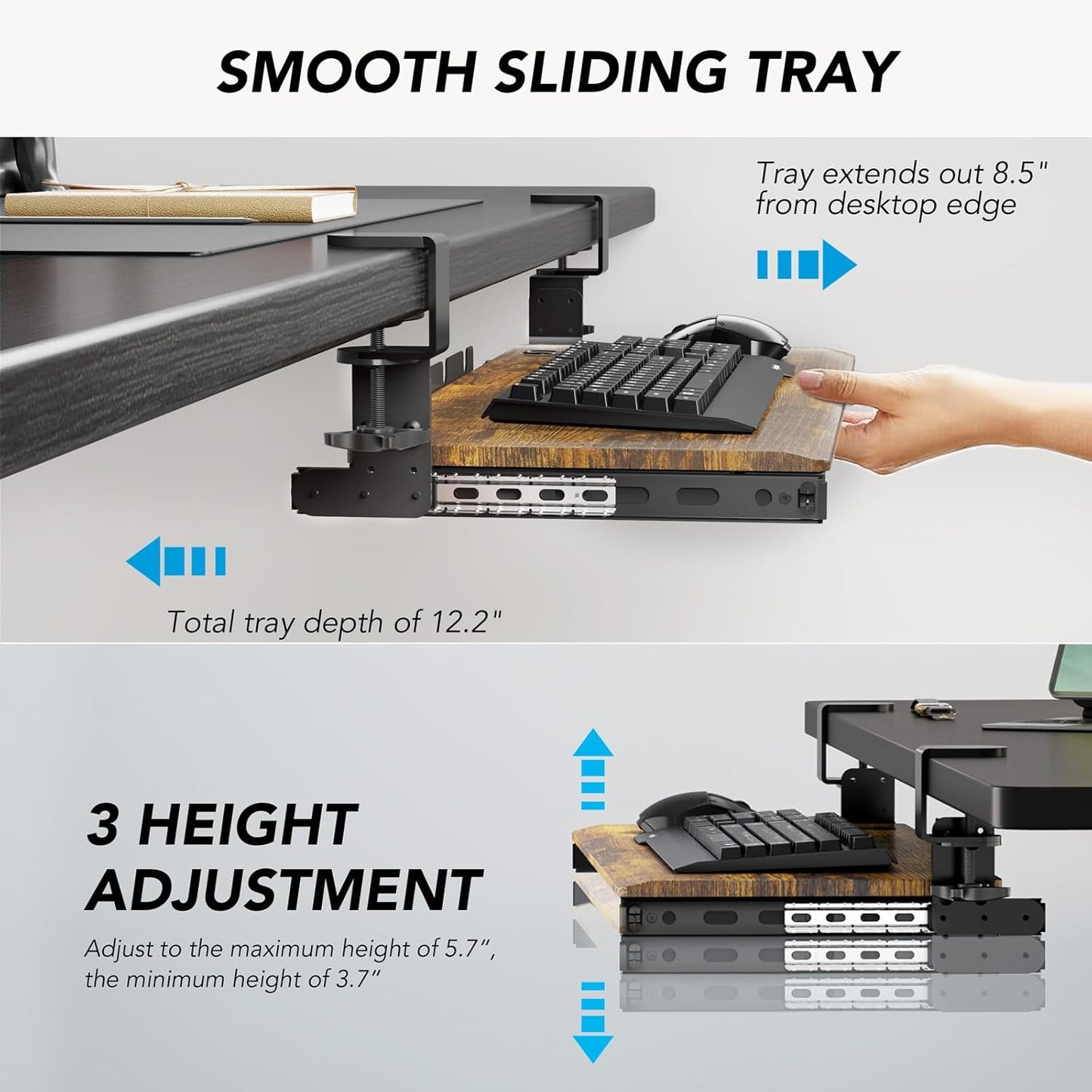 SMOOTH SLIDING TRAY

Tray extends out 8.5" from desktop edge

Total tray depth of 12.2"

3 HEIGHT ADJUSTMENT

Adjust to the maximum height of 5.7", the minimum height of 3.7"