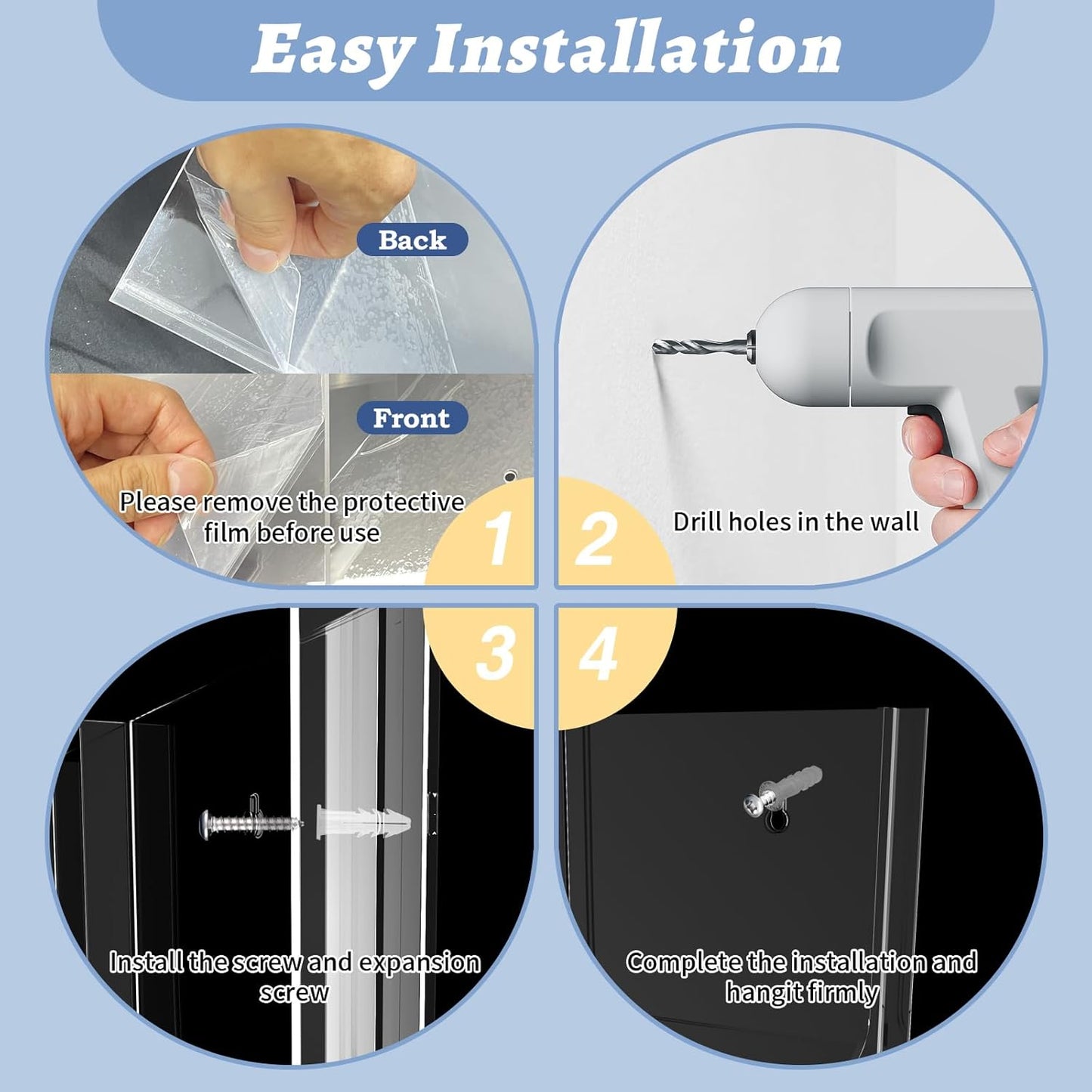 Easy Installation

Back

Front

Please remove the protective film before use

1

2

Drill holes in the wall

3

4

Install the screw and expansion screw

Complete the installation and hangit firmly