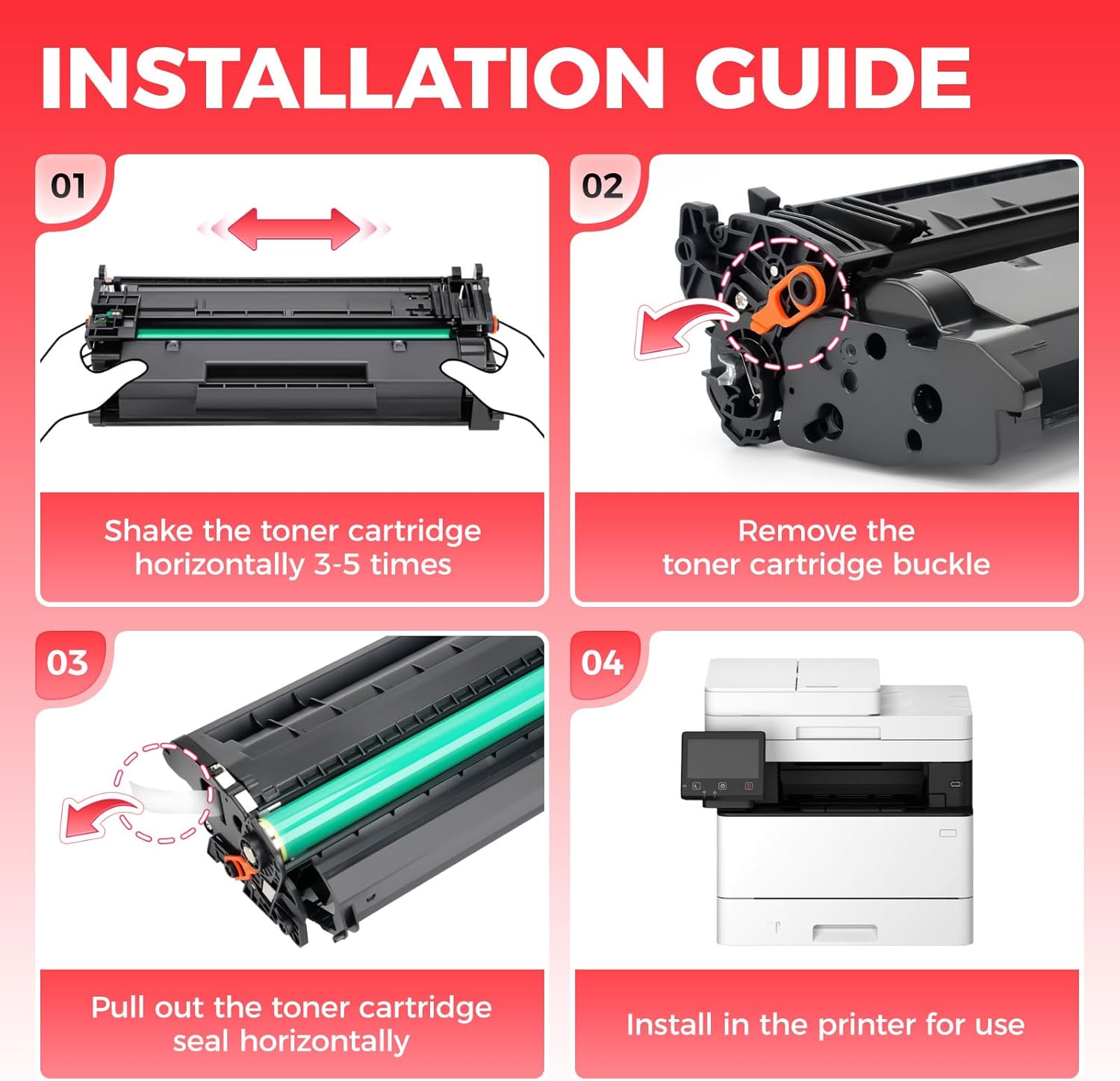 INSTALLATION GUIDE

01

Shake the toner cartridge horizontally 3-5 times

02

Remove the toner cartridge buckle

03

Pull out the toner cartridge seal horizontally

04

Install in the printer for use