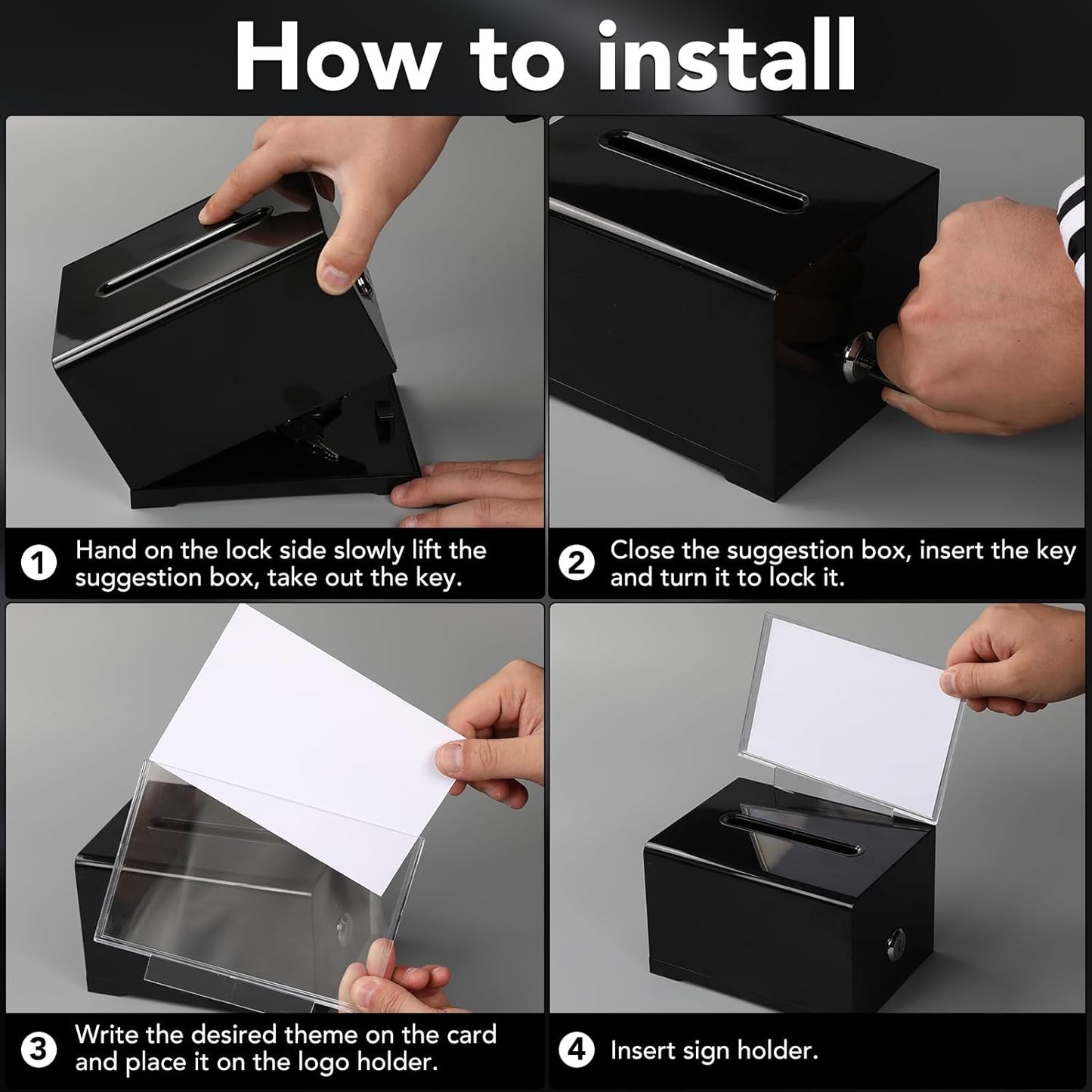 How to install

1 Hand on the lock side slowly lift the suggestion box, take out the key.

2 Close the suggestion box, insert the key and turn it to lock it.

3 Write the desired theme on the card and place it on the logo holder.

4 Insert sign holder.