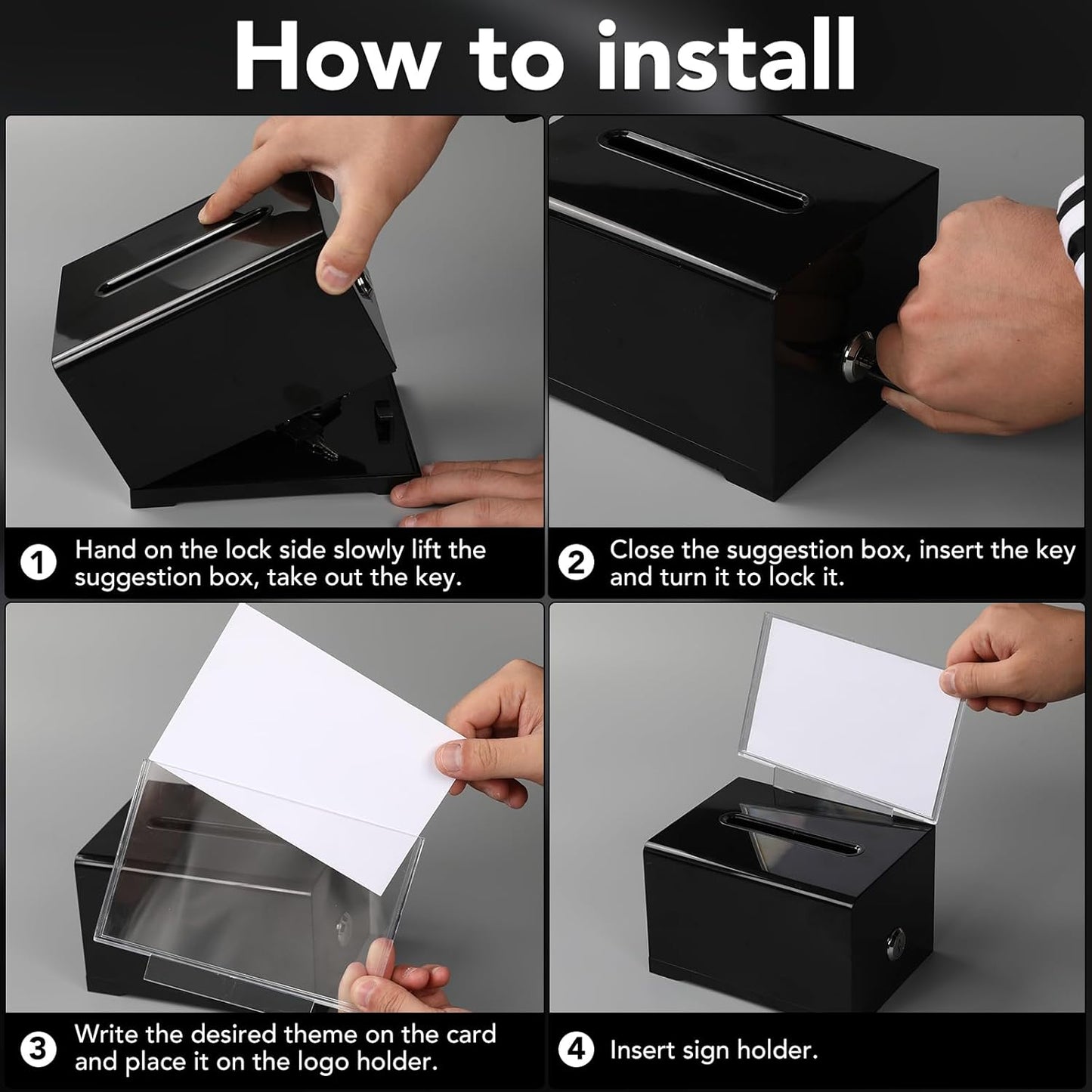 How to install

1 Hand on the lock side slowly lift the suggestion box, take out the key.

2 Close the suggestion box, insert the key and turn it to lock it.

3 Write the desired theme on the card and place it on the logo holder.

4 Insert sign holder.