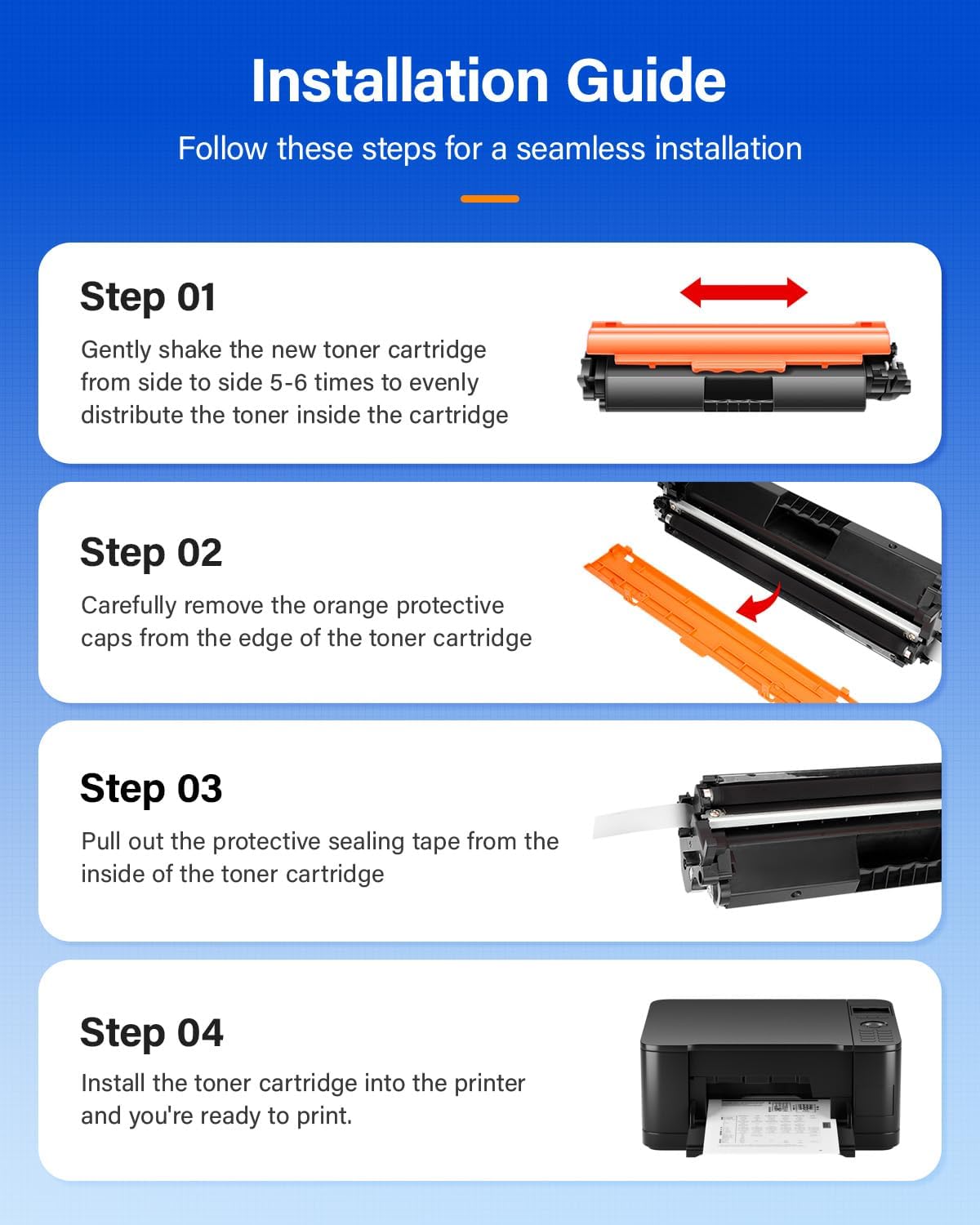 Installation Guide

Follow these steps for a seamless installation

Step 01

Gently shake the new toner cartridge from side to side 5-6 times to evenly distribute the toner inside the cartridge

Step 02

Carefully remove the orange protective caps from the edge of the toner cartridge

Step 03

Pull out the protective sealing tape from the inside of the toner cartridge

Step 04

Install the toner cartridge into the printer and you're ready to print.