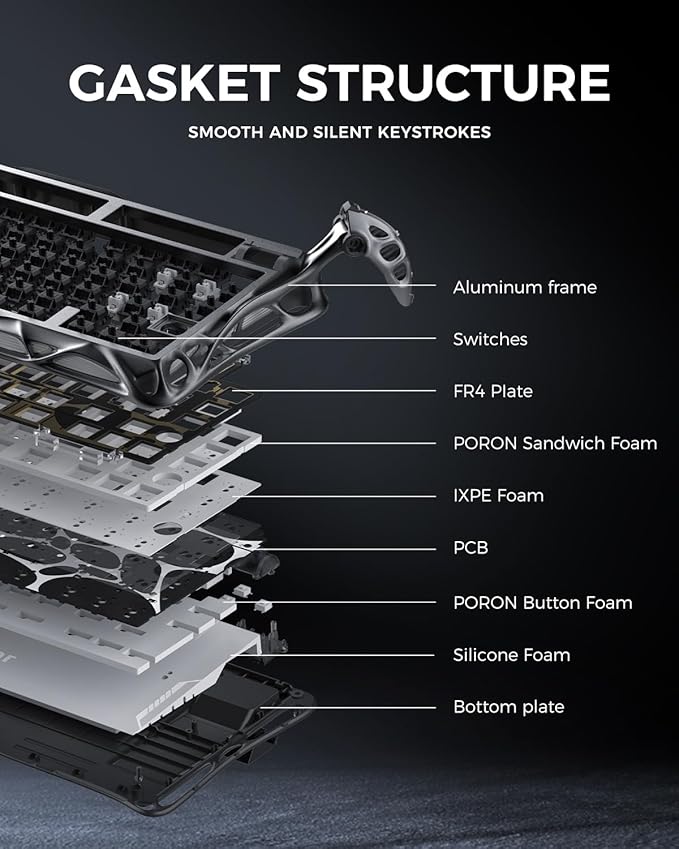 GASKET STRUCTURE

SMOOTH AND SILENT KEYSTROKES

Aluminum frame

Switches

FR4 Plate

PORON Sandwich Foam

IXPE Foam

PCB

PORON Button Foam

Silicone Foam

Bottom plate