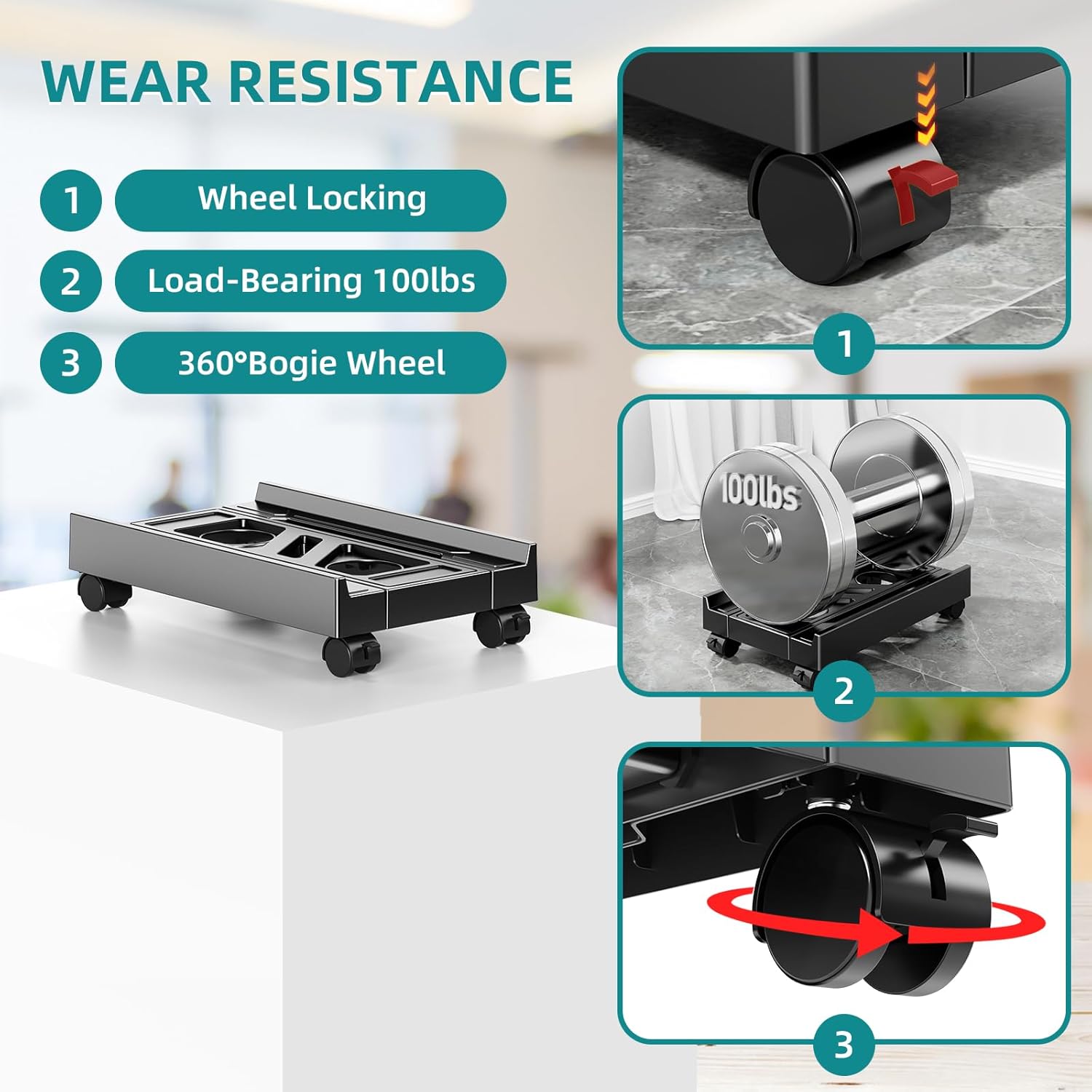 WEAR RESISTANCE

1 Wheel Locking

2 Load-Bearing 100lbs

3 360°Bogie Wheel

1

100lbs

2

3